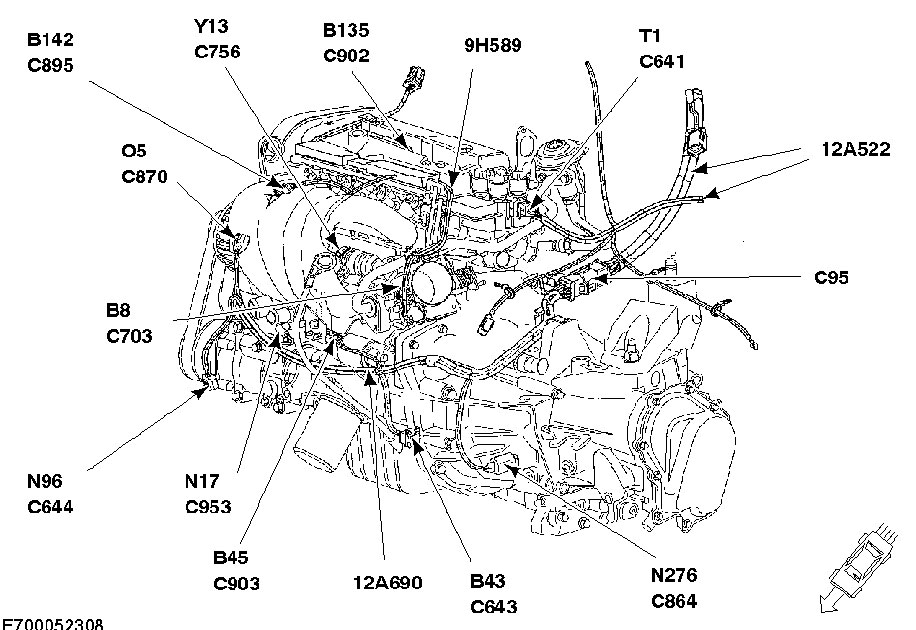 B142
C895

Y13
C756

B135
C902

9H589

T1
C641

12A522

O5
C870

C95

B8
C703

N96
C644

N17
C953

B45
C903

12A690

B43
C643

N276
C864

E700052308