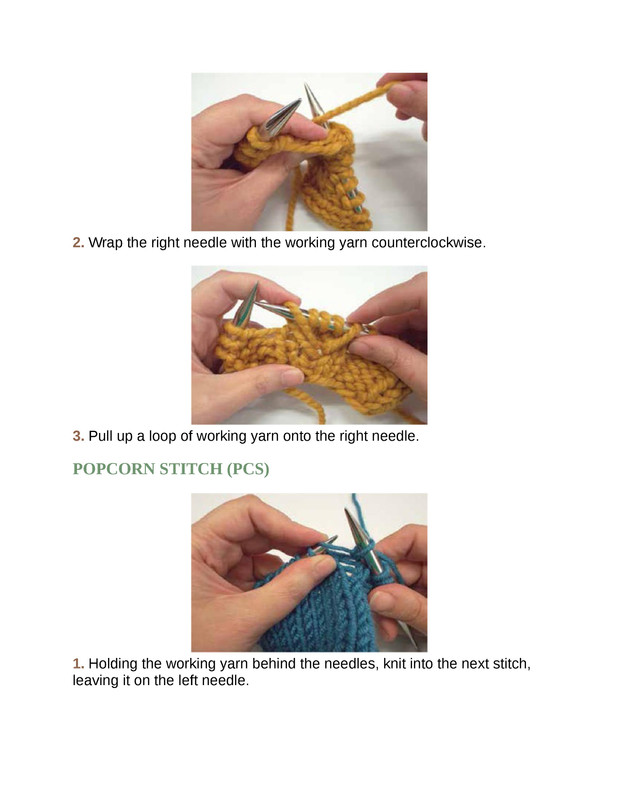 2. Wrap the right needle with the working yarn counterclockwise.

3. Pull up a loop of working yarn onto the right needle.

POPCORN STITCH (PCS)

1. Holding the working yarn behind the needles, knit into the next stitch, leaving it on the left needle.