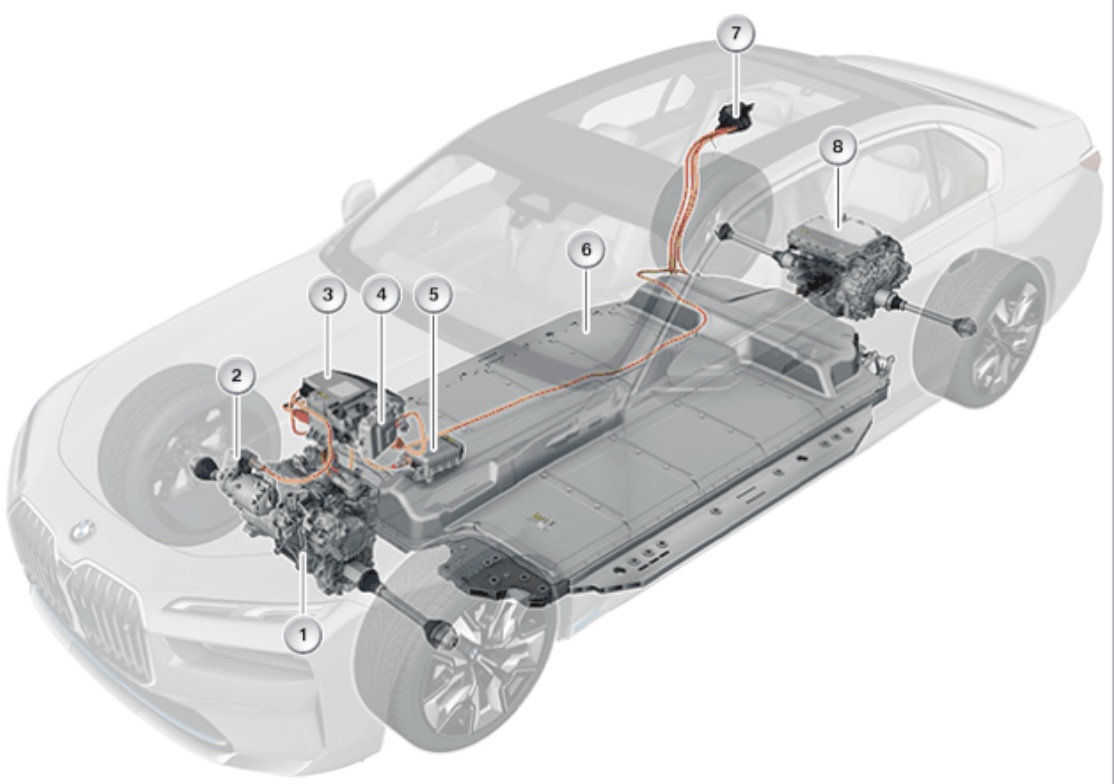 7
8
6
3
4
5
2
1