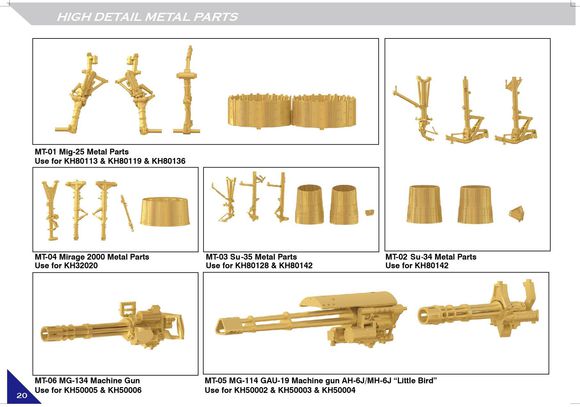 HIGH DETAIL METAL PARTS

MT-01 Mig-25 Metal Parts
Use for KH80113 & KH80119 & KH80136

MT-04 Mirage 2000 Metal Parts
Use for KH32020

MT-03 Su-35 Metal Parts
Use for KH80128 & KH80142

MT-02 Su-34 Metal Parts
Use for KH80142

MT-06 MG-134 Machine Gun
Use for KH50005 & KH50006

MT-05 MG-114 GAU-19 Machine gun AH-6J/MH-6J "Little Bird"
Use for KH50002 & KH50003 & KH50004

20