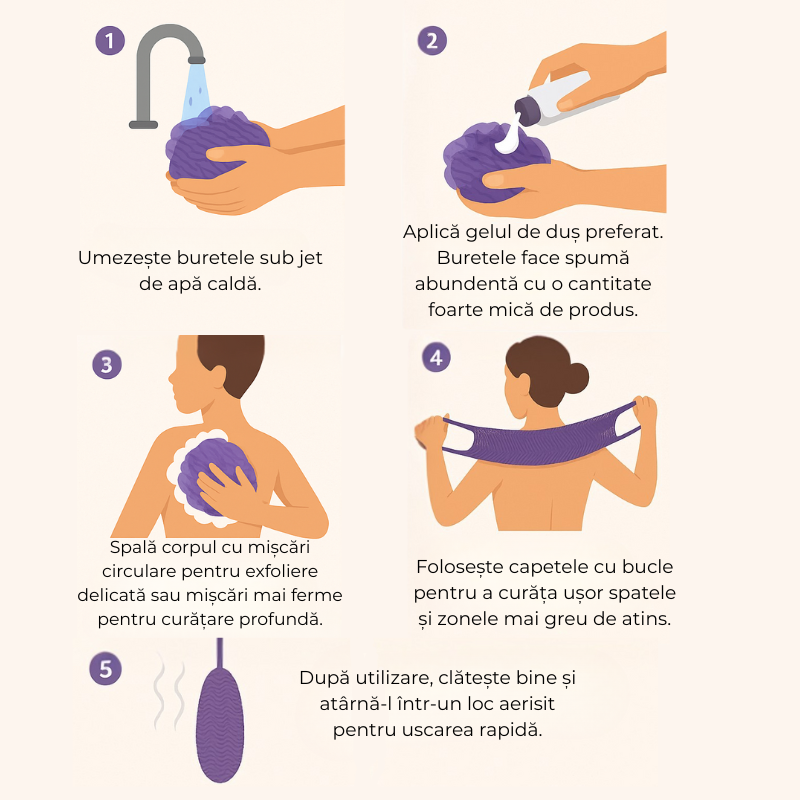 1

Umezește buretele sub jet de apă caldă.

2

Aplică gelul de duș preferat. Buretele face spumă abundentă cu o cantitate foarte mică de produs.

3

Spală corpul cu mișcări circulare pentru exfoliere delicată sau mișcări mai ferme pentru curățare profundă.

4

Folosește capetele cu bucle pentru a curăța ușor spatele și zonele mai greu de atins.

5

După utilizare, clătește bine și atârnă-l într-un loc aerisit pentru uscarea rapidă.