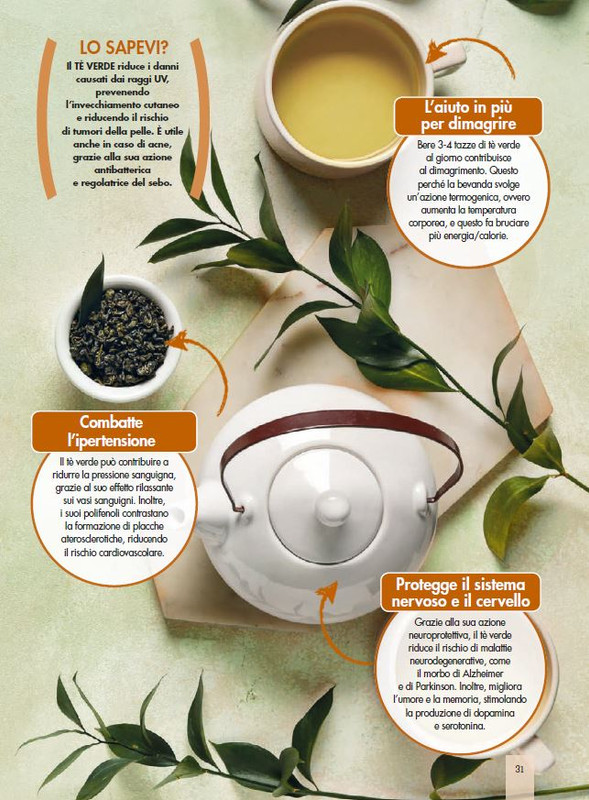 LO SAPEVI?

Il TÈ VERDE riduce i danni causati dai raggi UV, prevenendo l'invecchiamento cutaneo e riducendo il rischio di tumori della pelle. È utile anche in caso di acne, grazie alla sua azione antibatterica e regolatrice del sebo.

L'aiuto in più per dimagrire

Bere 3-4 tazze di tè verde al giorno contribuisce al dimagrimento. Questo perché la bevanda svolge un'azione termogenica, ovvero aumenta la temperatura corporea, e questo fa bruciare più energia/calorie.

Combatte l'ipertensione

Il tè verde può contribuire a ridurre la pressione sanguigna, grazie al suo effetto rilassante sui vasi sanguigni. Inoltre, i suoi polifenoli contrastano la formazione di placche aterosclerotiche, riducendo il rischio cardiovascolare.

Protegge il sistema nervoso e il cervello

Grazie alla sua azione neuroprotettiva, il tè verde riduce il rischio di malattie neurodegenerative, come il morbo di Alzheimer e di Parkinson. Inoltre, migliora l'umore e la memoria, stimolando la produzione di dopamina e serotonina.

31