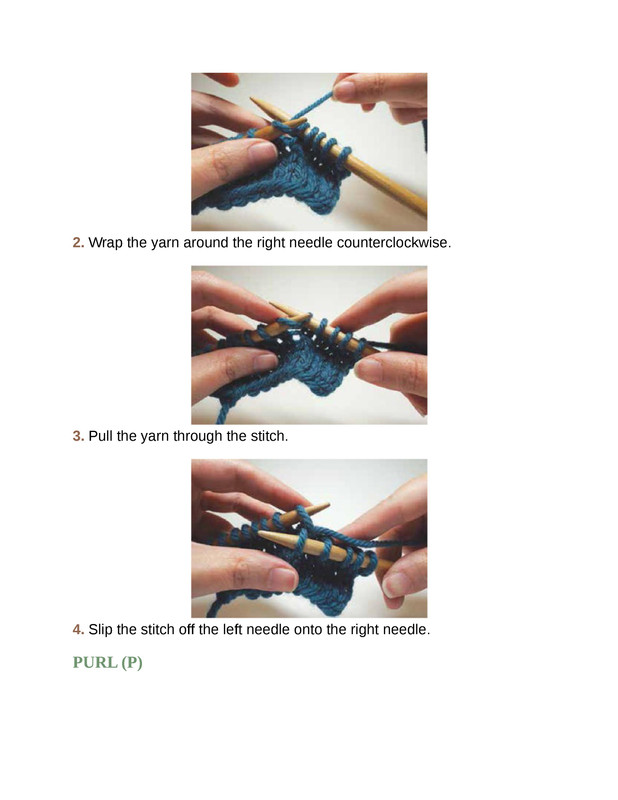 2. Wrap the yarn around the right needle counterclockwise.

3. Pull the yarn through the stitch.

4. Slip the stitch off the left needle onto the right needle.

PURL (P)