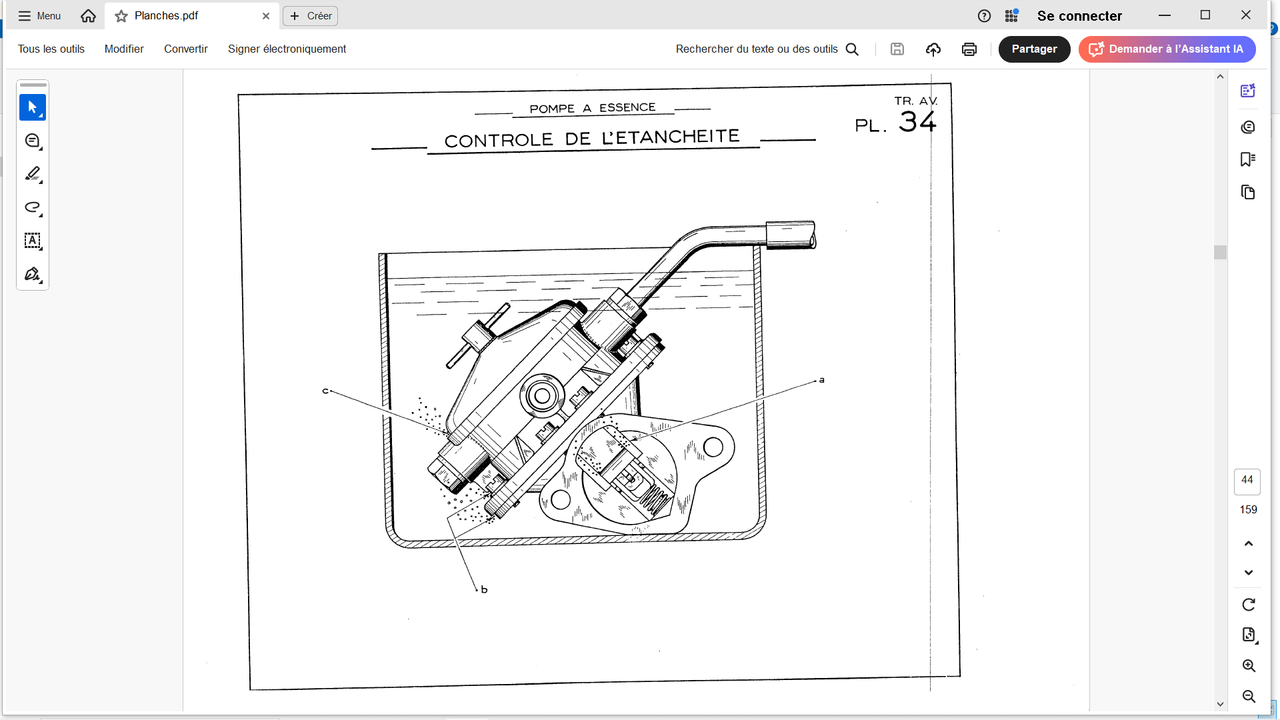 Menu
Planches.pdf
Créer
Se connecter
Tous les outils
Modifier
Convertir
Signer électroniquement
Rechercher du texte ou des outils
Partager
Demander à l'Assistant IA

POMPE A ESSENCE
CONTROLE DE L'ETANCHEITE
TR. AV.
PL. 34

c
a
b

44
159