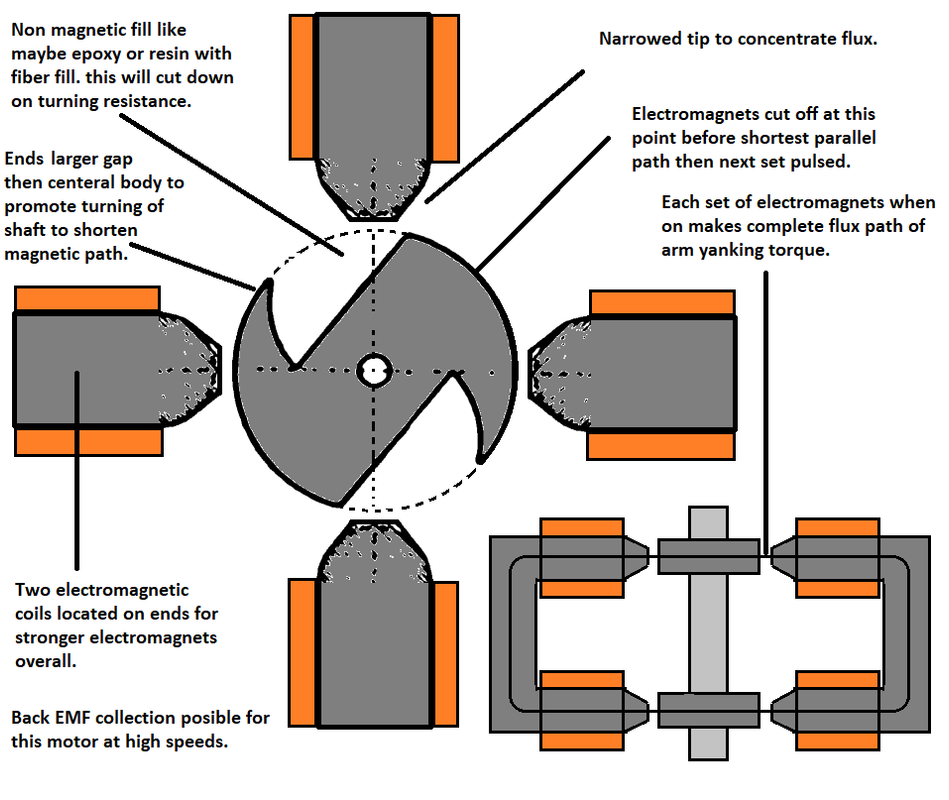 Non magnetic fill like maybe epoxy or resin with fiber fill. this will cut down on turning resistance.

Ends larger gap then centeral body to promote turning of shaft to shorten magnetic path.

Narrowed tip to concentrate flux.

Electromagnets cut off at this point before shortest parallel path then next set pulsed.

Each set of electromagnets when on makes complete flux path of arm yanking torque.

Two electromagnetic coils located on ends for stronger electromagnets overall.

Back EMF collection posible for this motor at high speeds.