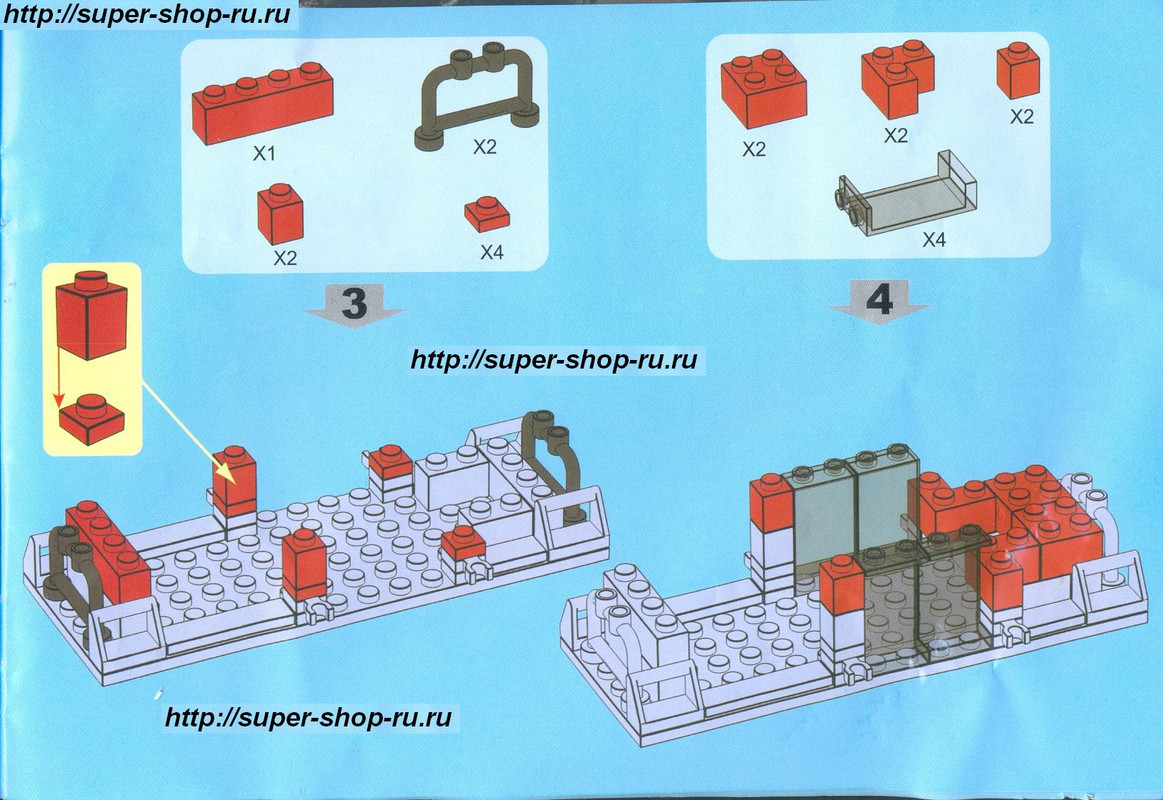 http://super-shop-ru.ru

X1

X2

X2

X4

3

X2

X2

X2

X4

4

http://super-shop-ru.ru

http://super-shop-ru.ru