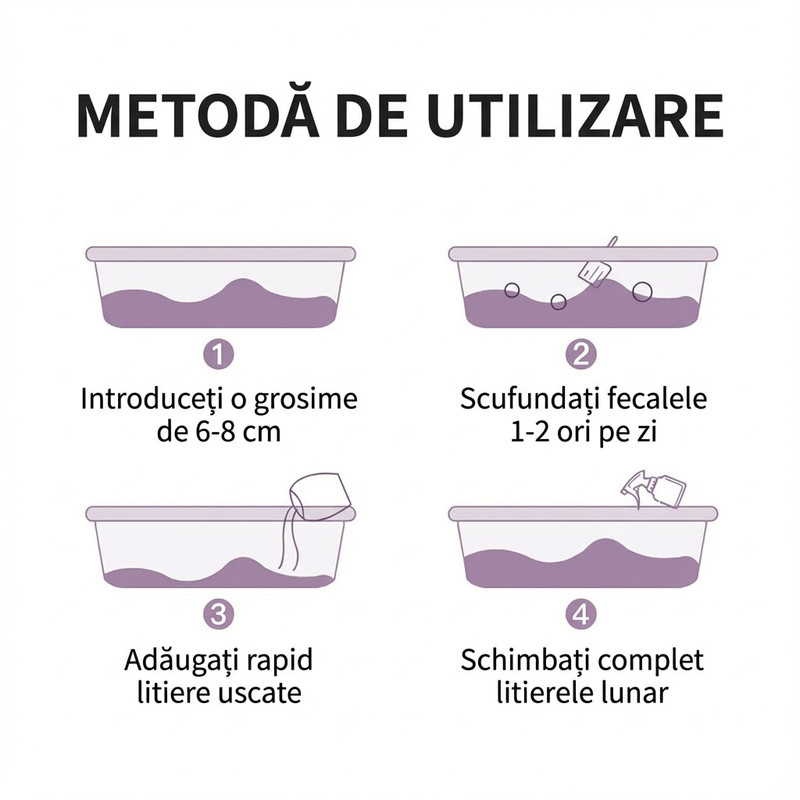 METODĂ DE UTILIZARE

1
Introduceți o grosime de 6-8 cm

2
Scufundați fecalele 1-2 ori pe zi

3
Adăugați rapid litiere uscate

4
Schimbați complet litierele lunar