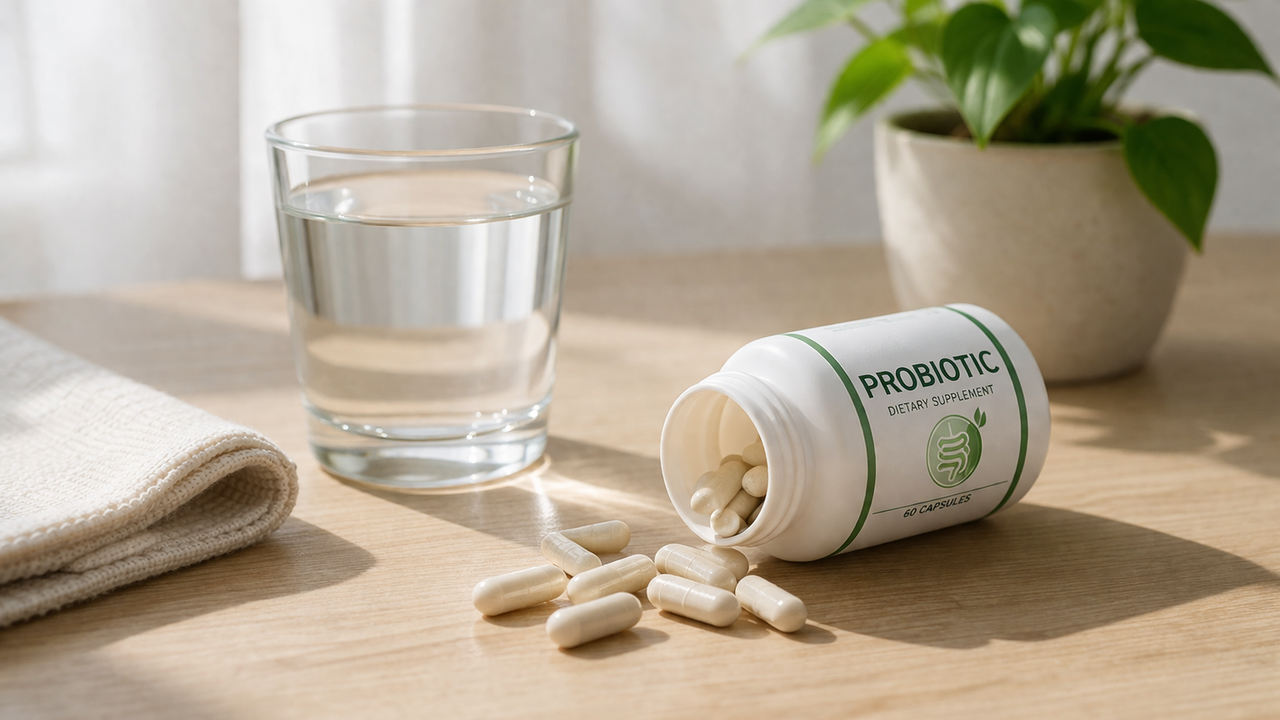 PROBIOTIC
DIETARY SUPPLEMENT
60 CAPSULES