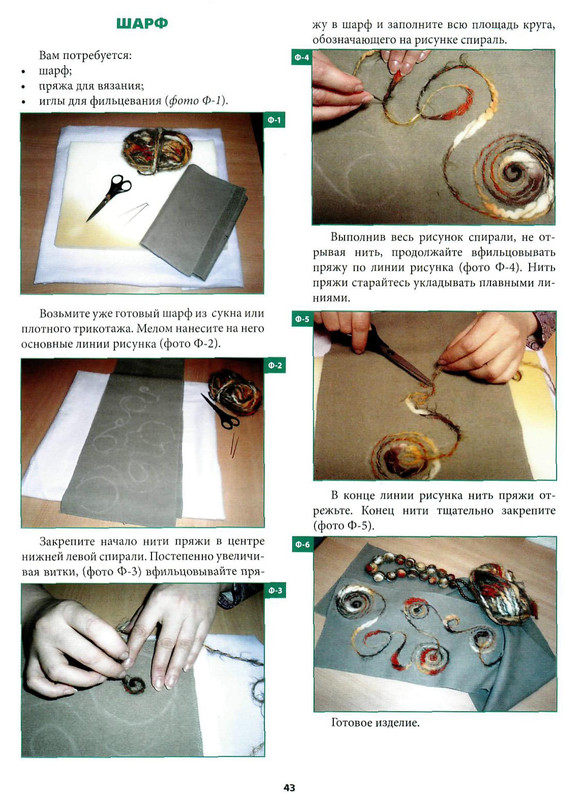 ШАРФ

Вам потребуется:
• шарф;
• пряжа для вязания;
• иглы для фильцевания (фото Ф-1).

Ф-1

Возьмите уже готовый шарф из сукна или плотного трикотажа. Мелом нанесите на него основные линии рисунка (фото Ф-2).

Ф-2

Закрепите начало нити пряжи в центре нижней левой спирали. Постепенно увеличивая витки, (фото Ф-3) вфильцовывайте пряжу в шарф и заполните всю площадь круга, обозначающего на рисунке спираль.

Ф-3

Ф-4

Выполнив весь рисунок спирали, не отрывая нить, продолжайте вфильцовывать пряжу по линии рисунка (фото Ф-4). Нить пряжи старайтесь укладывать плавными линиями.

Ф-5

В конце линии рисунка нить пряжи отрежьте. Конец нити тщательно закрепите (фото Ф-5).

Ф-6

Готовое изделие.

43