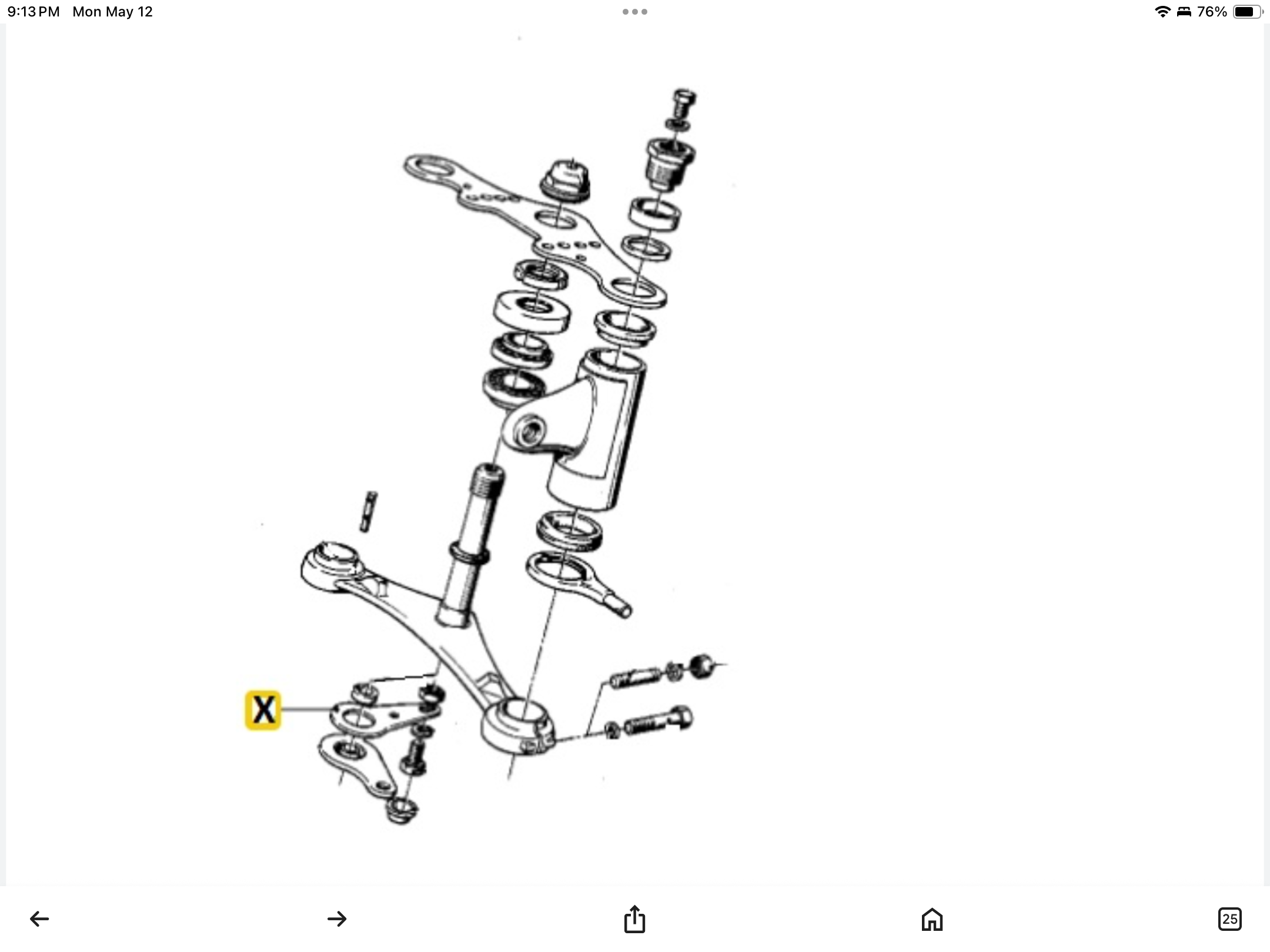 9:13 PM Mon May 12

76%

X

25