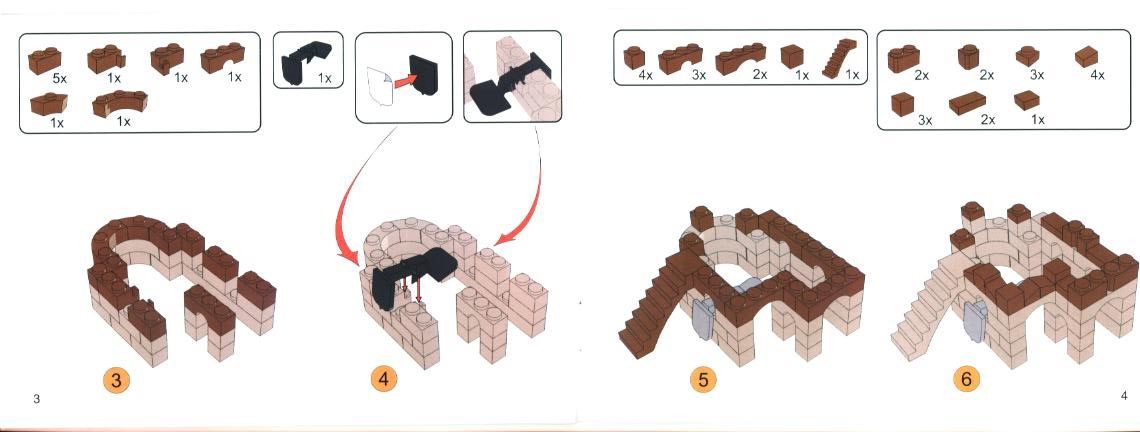 5x 1x 1x 1x
1x 1x

1x

4x 3x 2x 1x 1x

2x 2x 3x 4x
3x 2x 1x

3

4

5

6

3

4