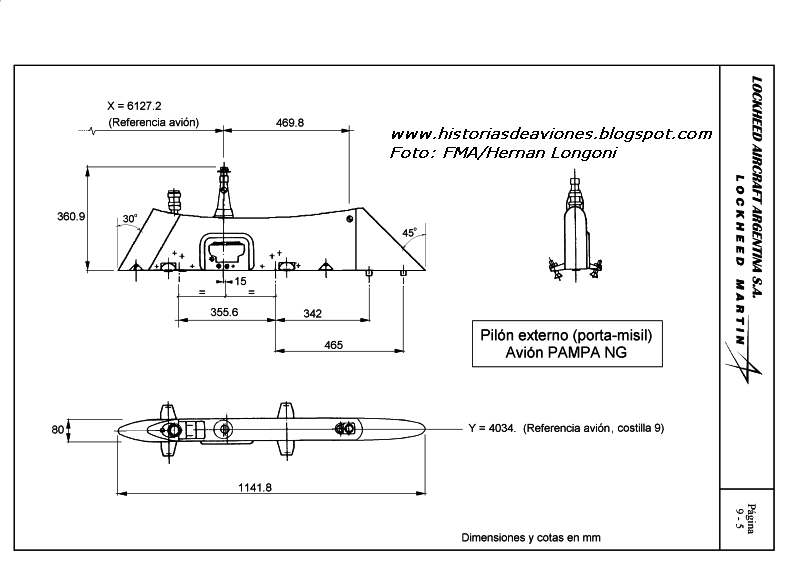 X = 6127.2
(Referencia avión)
469.8

www.historiasdeaviones.blogspot.com
Foto: FMA/Hernan Longoni

360.9
30°
45°
15
=
=
355.6
342
465

Pilón externo (porta-misil)
Avión PAMPA NG

80
Y = 4034. (Referencia avión, costilla 9)
1141.8

Dimensiones y cotas en mm

LOCKHEED AIRCRAFT ARGENTINA S.A.
LOCKHEED MARTIN

Página
9 - 5