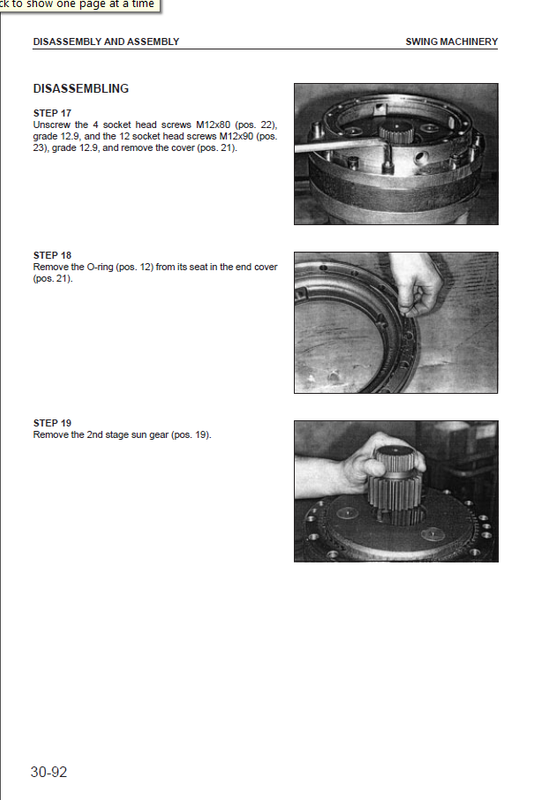 ck to show one page at a time

DISASSEMBLY AND ASSEMBLY

SWING MACHINERY

DISASSEMBLING

STEP 17
Unscrew the 4 socket head screws M12x80 (pos. 22), grade 12.9, and the 12 socket head screws M12x90 (pos. 23), grade 12.9, and remove the cover (pos. 21).

STEP 18
Remove the O-ring (pos. 12) from its seat in the end cover (pos. 21).

STEP 19
Remove the 2nd stage sun gear (pos. 19).

30-92