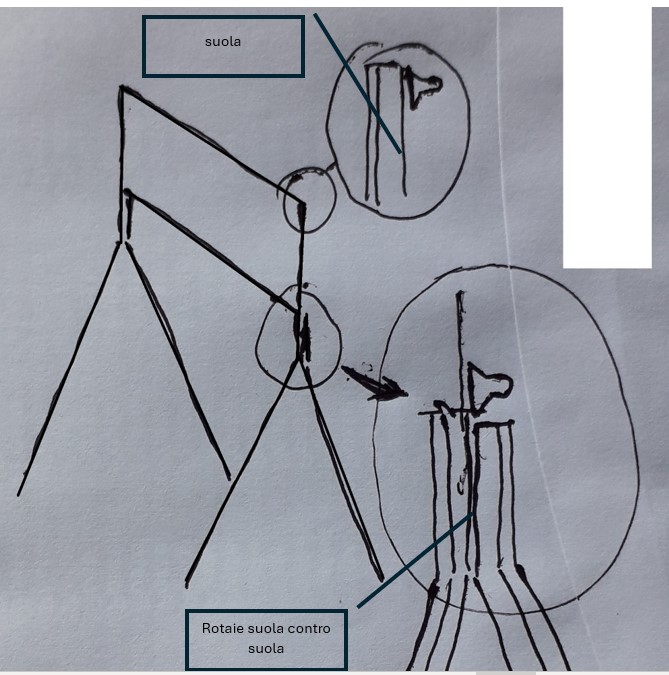 suola

Rotaie suola contro suola