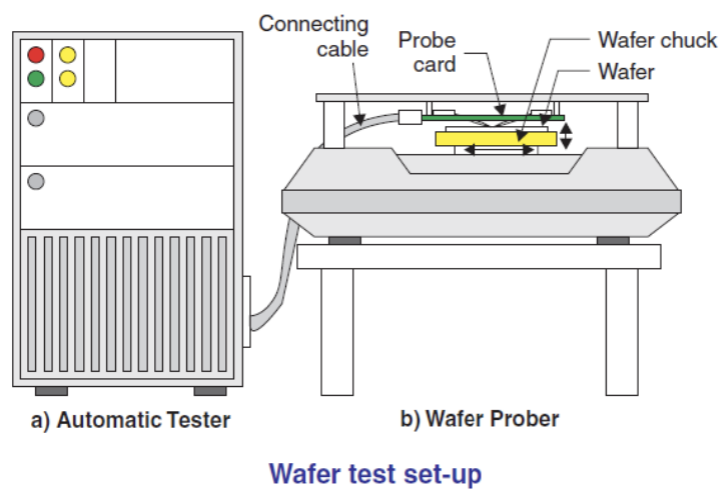 Connecting cable
Probe card
Wafer chuck
Wafer

a) Automatic Tester
b) Wafer Prober

Wafer test set-up