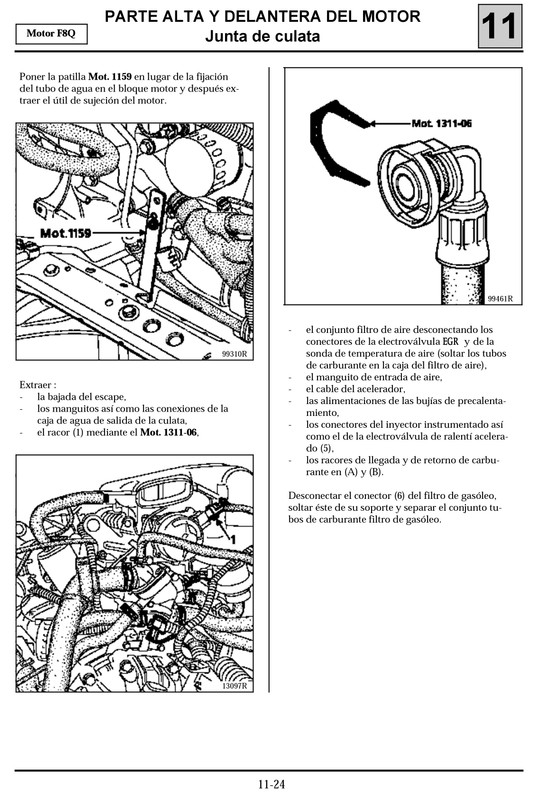 Motor F8Q

PARTE ALTA Y DELANTERA DEL MOTOR
Junta de culata

11

Poner la patilla **Mot. 1159** en lugar de la fijación del tubo de agua en el bloque motor y después extraer el útil de sujeción del motor.

Mot.1159

99310R

Extraer :
- la bajada del escape,
- los manguitos así como las conexiones de la caja de agua de salida de la culata,
- el racor (1) mediante el **Mot. 1311-06**,

1

13097R

Mot. 1311-06

99461R

- el conjunto filtro de aire desconectando los conectores de la electroválvula EGR y de la sonda de temperatura de aire (soltar los tubos de carburante en la caja del filtro de aire),
- el manguito de entrada de aire,
- el cable del acelerador,
- las alimentaciones de las bujías de precalentamiento,
- los conectores del inyector instrumentado así como el de la electroválvula de ralentí acelerado (5),
- los racores de llegada y de retorno de carburante en (A) y (B).

Desconectar el conector (6) del filtro de gasóleo, soltar éste de su soporte y separar el conjunto tubos de carburante filtro de gasóleo.

11-24