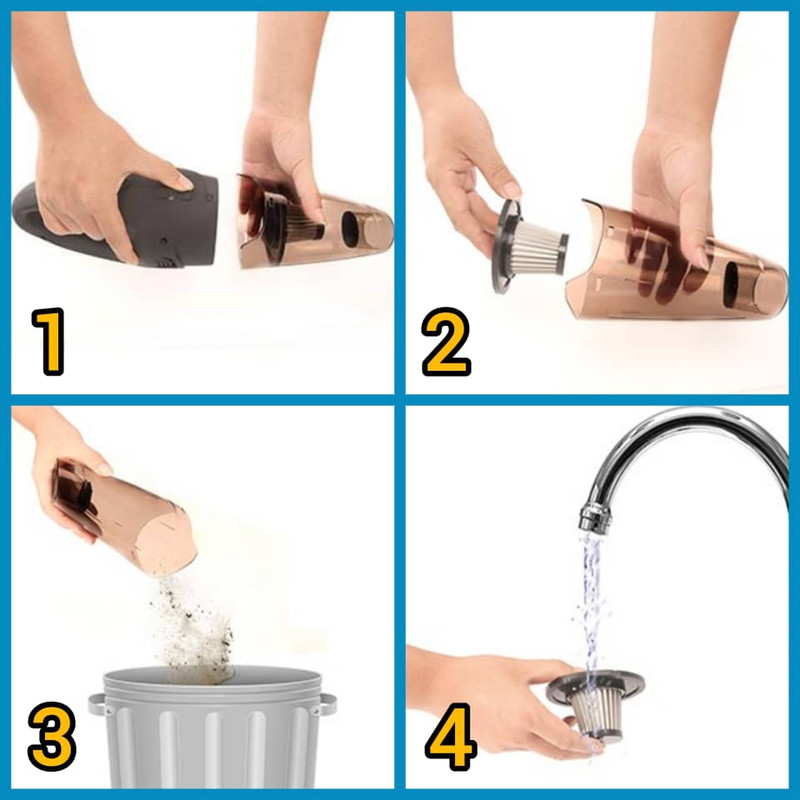 1

2

3

4