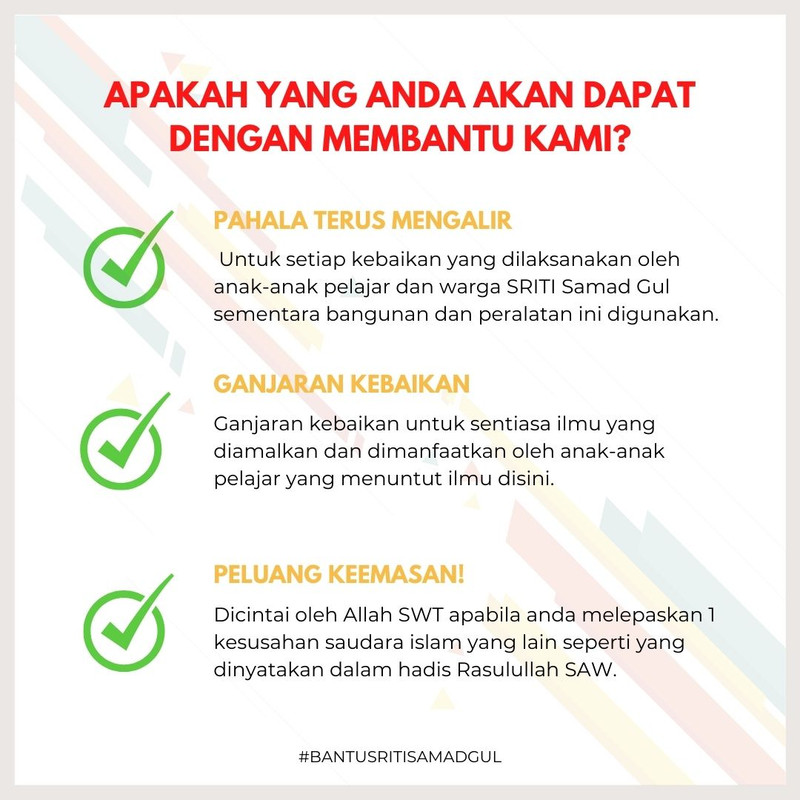 APAKAH YANG ANDA AKAN DAPAT DENGAN MEMBANTU KAMI?

PAHALA TERUS MENGALIR

Untuk setiap kebaikan yang dilaksanakan oleh anak-anak pelajar dan warga SRITI Samad Gul sementara bangunan dan peralatan ini digunakan.

GANJARAN KEBAIKAN

Ganjaran kebaikan untuk sentiasa ilmu yang diamalkan dan dimanfaatkan oleh anak-anak pelajar yang menuntut ilmu disini.

PELUANG KEEMASAN!

Dicintai oleh Allah SWT apabila anda melepaskan 1 kesusahan saudara islam yang lain seperti yang dinyatakan dalam hadis Rasulullah SAW.

#BANTUSRITISAMADGUL