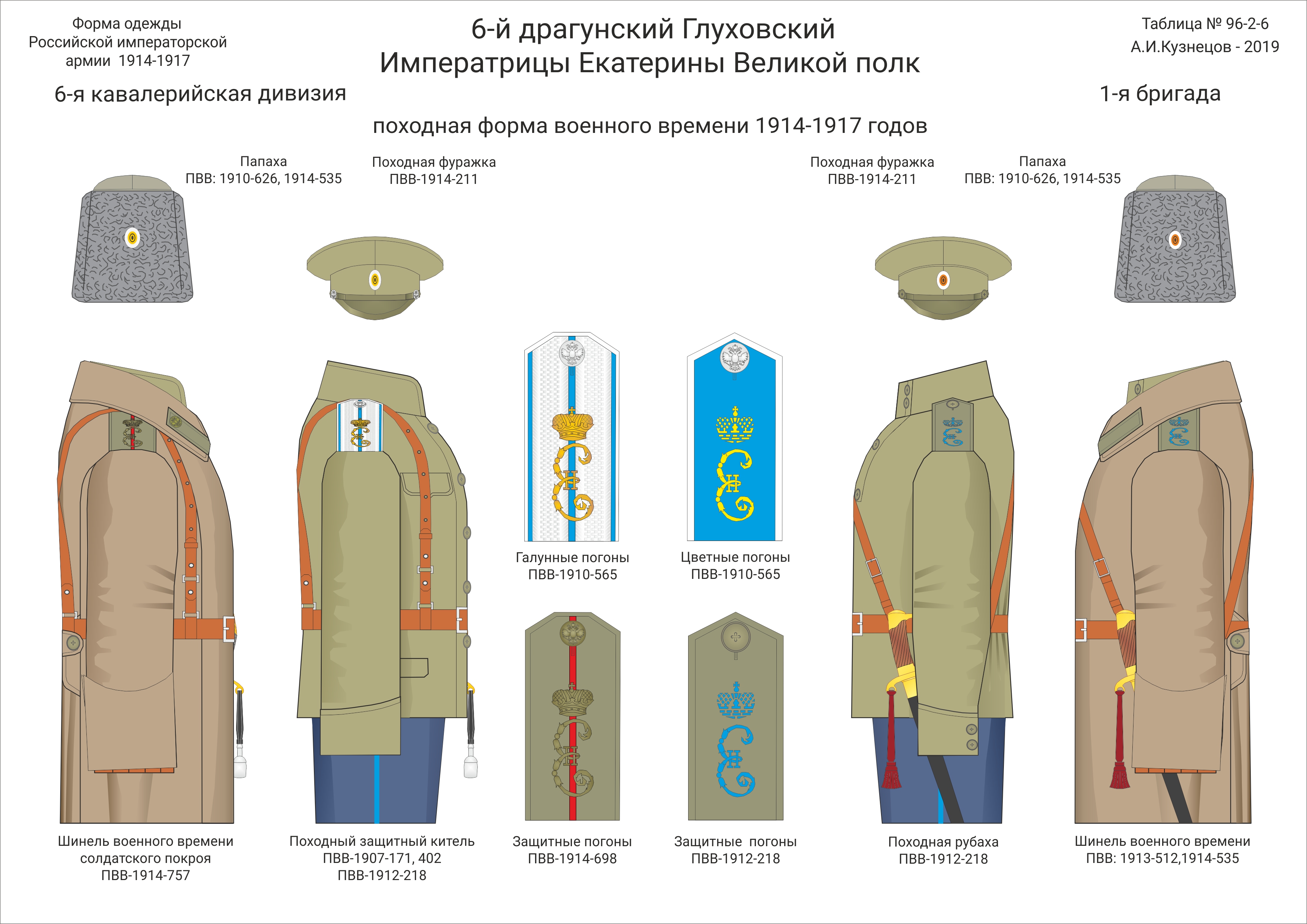 Форма одежды
Российской императорской
армии 1914-1917

6-й драгунский Глуховский
Императрицы Екатерины Великой полк

Таблица № 96-2-6
А.И.Кузнецов - 2019

6-я кавалерийская дивизия

1-я бригада

походная форма военного времени 1914-1917 годов

Папаха
ПВВ: 1910-626, 1914-535

Походная фуражка
ПВВ-1914-211

Походная фуражка
ПВВ-1914-211

Папаха
ПВВ: 1910-626, 1914-535

Галунные погоны
ПВВ-1910-565

Цветные погоны
ПВВ-1910-565

Шинель военного времени
солдатского покроя
ПВВ-1914-757

Походный защитный китель
ПВВ-1907-171, 402
ПВВ-1912-218

Защитные погоны
ПВВ-1914-698

Защитные погоны
ПВВ-1912-218

Походная рубаха
ПВВ-1912-218

Шинель военного времени
ПВВ: 1913-512,1914-535