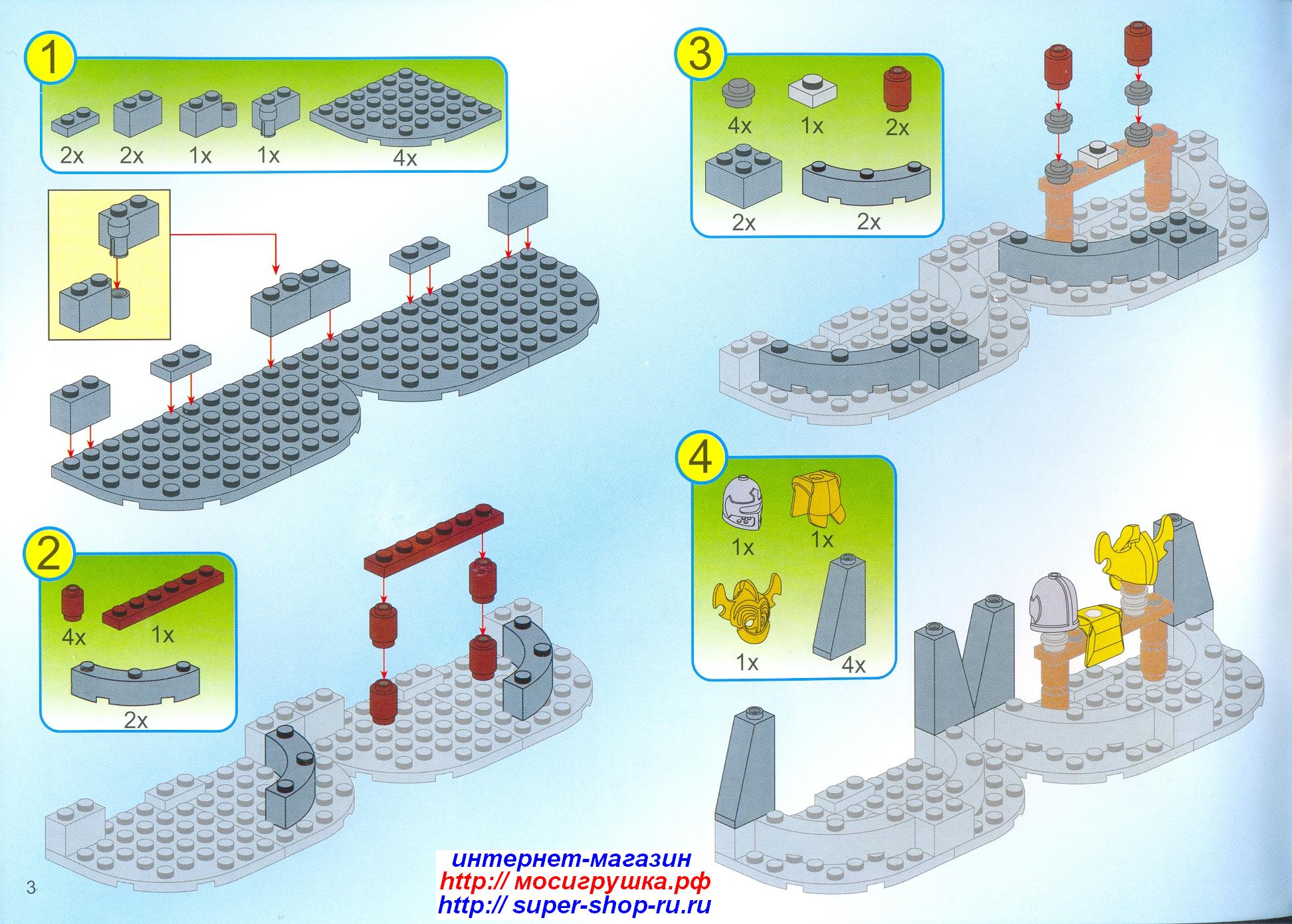 1

2x 2x 1x 1x 4x

2

4x 1x

2x

3

4x 1x 2x

2x 2x

4

1x 1x

1x 4x

3

интернет-магазин
http:// мосигрушка.рф
http:// super-shop-ru.ru