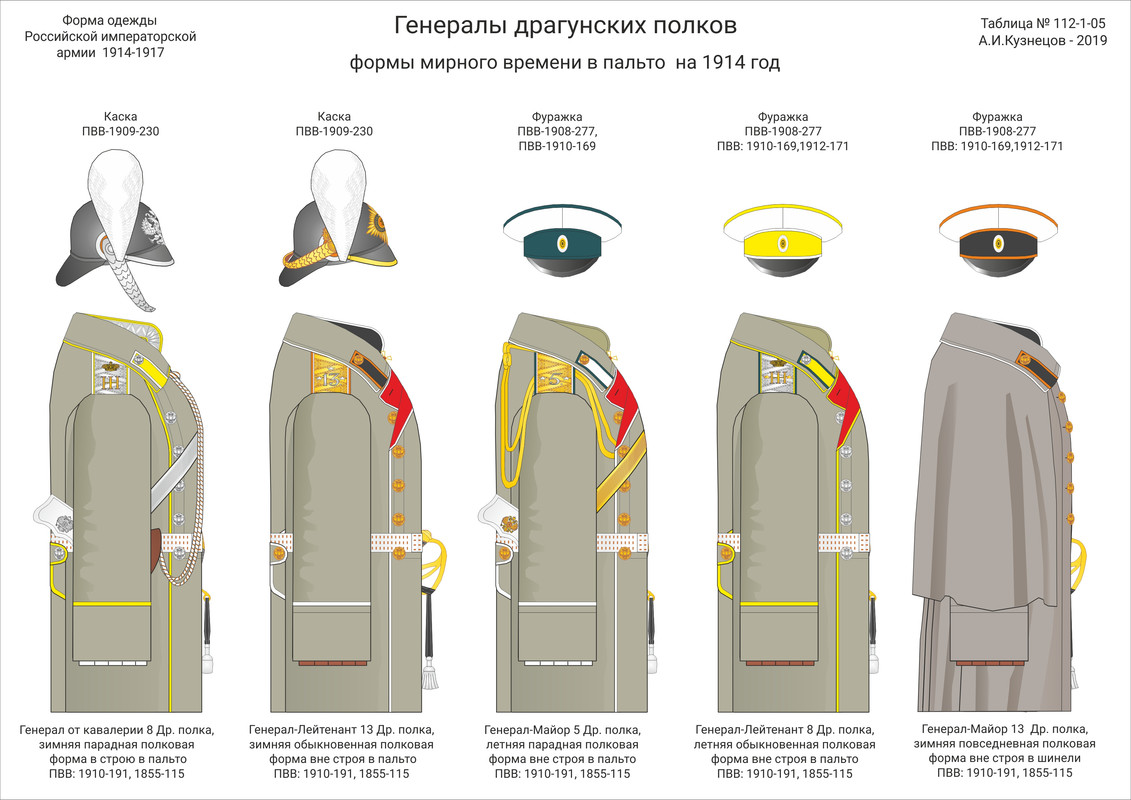 Форма одежды
Российской императорской
армии 1914-1917

Генералы драгунских полков

формы мирного времени в пальто на 1914 год

Таблица № 112-1-05
А.И.Кузнецов - 2019

Каска
ПВВ-1909-230

Каска
ПВВ-1909-230

Фуражка
ПВВ-1908-277,
ПВВ-1910-169

Фуражка
ПВВ-1908-277
ПВВ: 1910-169,1912-171

Фуражка
ПВВ-1908-277
ПВВ: 1910-169,1912-171

Генерал от кавалерии 8 Др. полка,
зимняя парадная полковая
форма в строю в пальто
ПВВ: 1910-191, 1855-115

Генерал-Лейтенант 13 Др. полка,
зимняя обыкновенная полковая
форма вне строя в пальто
ПВВ: 1910-191, 1855-115

Генерал-Майор 5 Др. полка,
летняя парадная полковая
форма вне строя в пальто
ПВВ: 1910-191, 1855-115

Генерал-Лейтенант 8 Др. полка,
летняя обыкновенная полковая
форма вне строя в пальто
ПВВ: 1910-191, 1855-115

Генерал-Майор 13 Др. полка,
зимняя повседневная полковая
форма вне строя в шинели
ПВВ: 1910-191, 1855-115