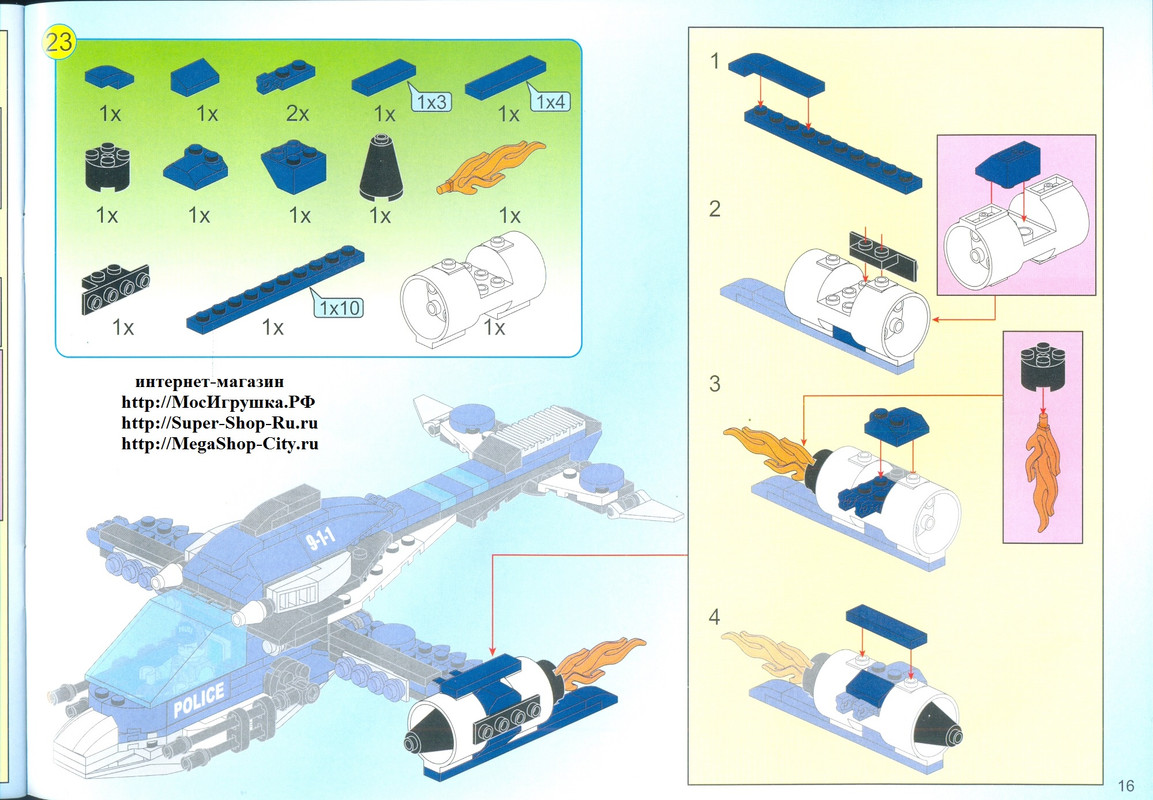 23

1x 1x 2x 1x 1x3 1x 1x4

1x 1x 1x 1x 1x

1x 1x 1x10 1x

интернет-магазин
http://МосИгрушка.РФ
http://Super-Shop-Ru.ru
http://MegaShop-City.ru

9-1-1

POLICE

1

2

3

4

16