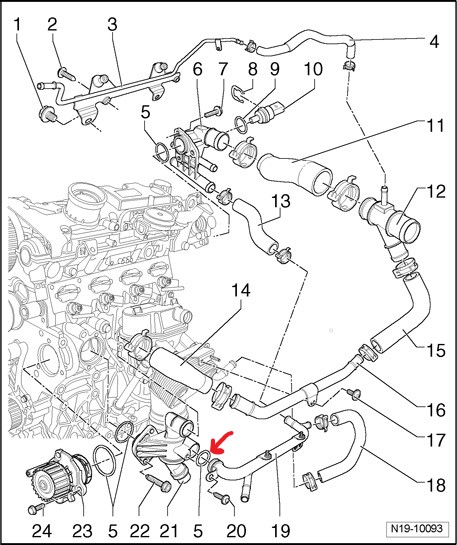 1 2 3 4
5 6 7 8 9 10
11
12
13
14
15
16
17
18
24 23 5 22 21 5 20 19
N19-10093