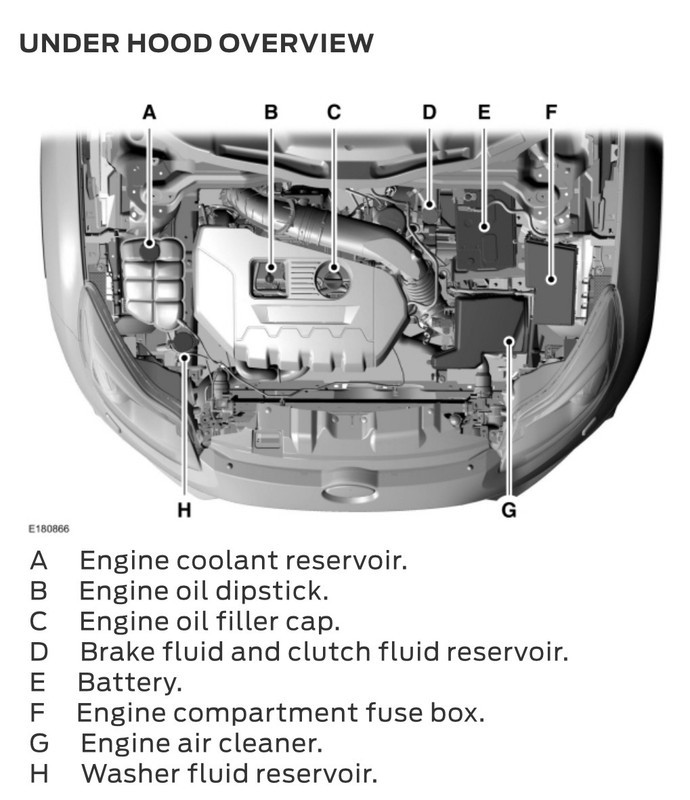 UNDER HOOD OVERVIEW

A B C D E F

H G

E180866

A Engine coolant reservoir.
B Engine oil dipstick.
C Engine oil filler cap.
D Brake fluid and clutch fluid reservoir.
E Battery.
F Engine compartment fuse box.
G Engine air cleaner.
H Washer fluid reservoir.