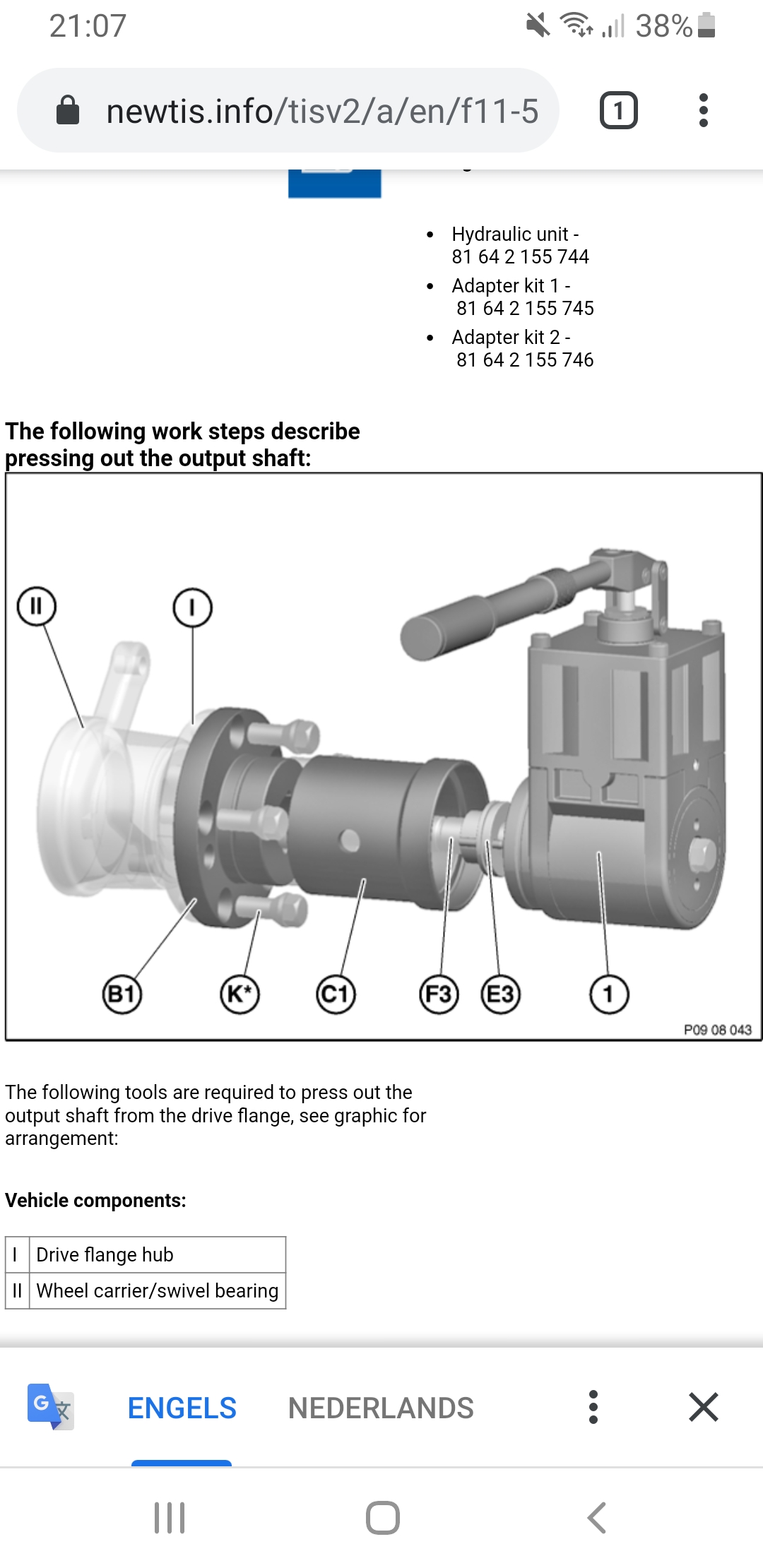 21:07 38%

newtis.info/tisv2/a/en/f11-5 1

- Hydraulic unit - 81 64 2 155 744
- Adapter kit 1 - 81 64 2 155 745
- Adapter kit 2 - 81 64 2 155 746

**The following work steps describe pressing out the output shaft:**

II I B1 K* C1 F3 E3 1 P09 08 043

The following tools are required to press out the output shaft from the drive flange, see graphic for arrangement:

**Vehicle components:**

| I | Drive flange hub |
|---|---|
| II | Wheel carrier/swivel bearing |

ENGELS NEDERLANDS