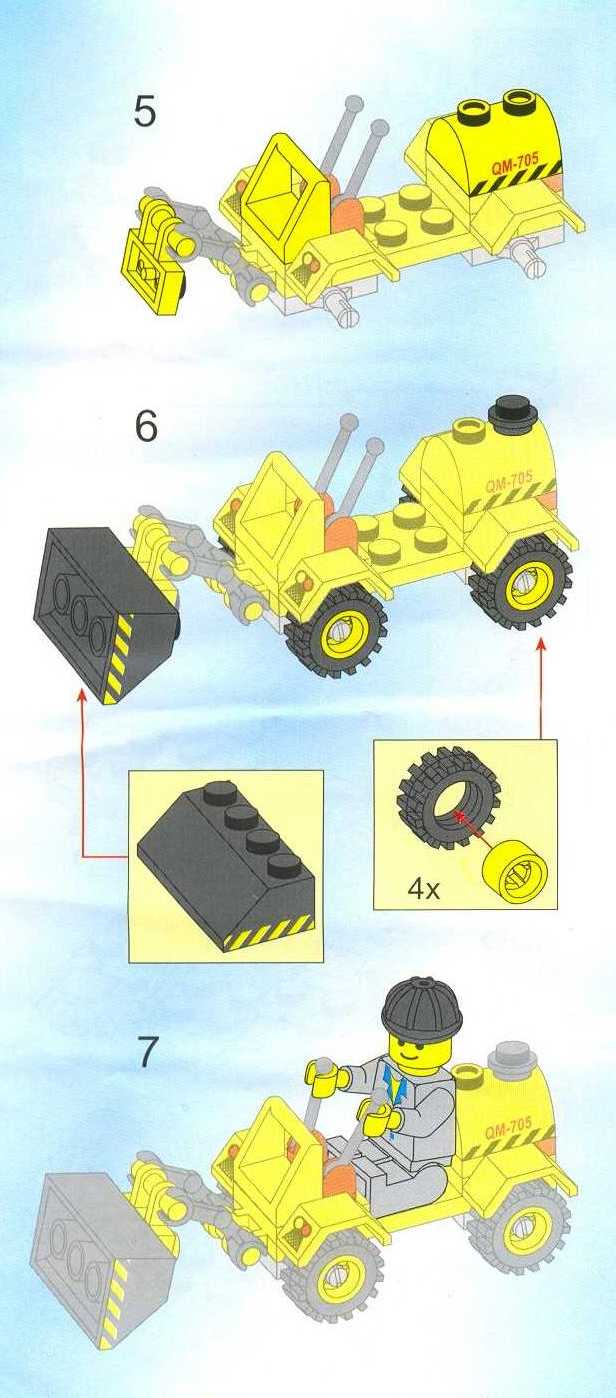 5

QM-705

6

QM-705

4x

7

QM-705