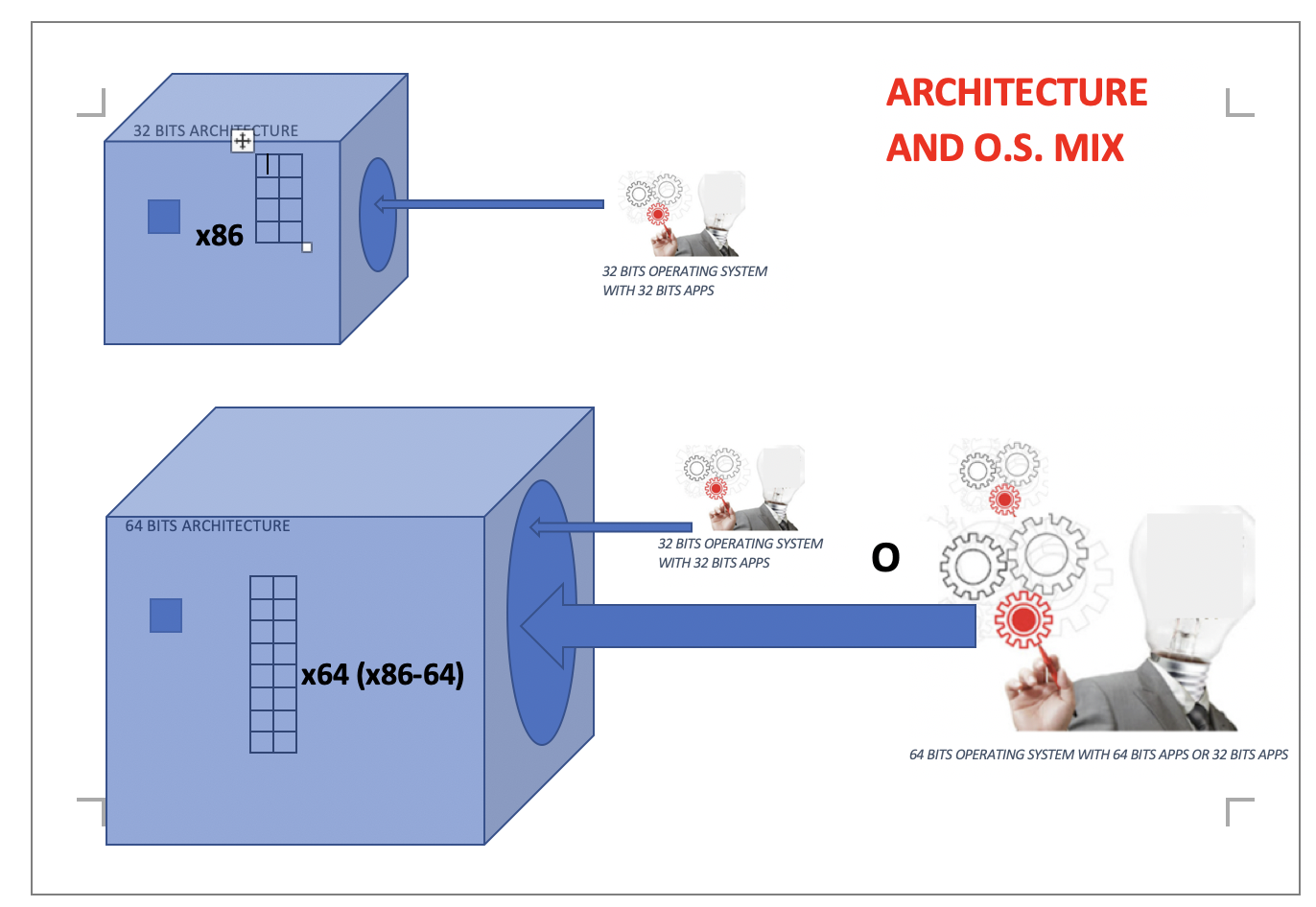 ARCHITECTURE AND O.S. MIX

32 BITS ARCHITECTURE

x86

32 BITS OPERATING SYSTEM WITH 32 BITS APPS

64 BITS ARCHITECTURE

x64 (x86-64)

32 BITS OPERATING SYSTEM WITH 32 BITS APPS

O

64 BITS OPERATING SYSTEM WITH 64 BITS APPS OR 32 BITS APPS