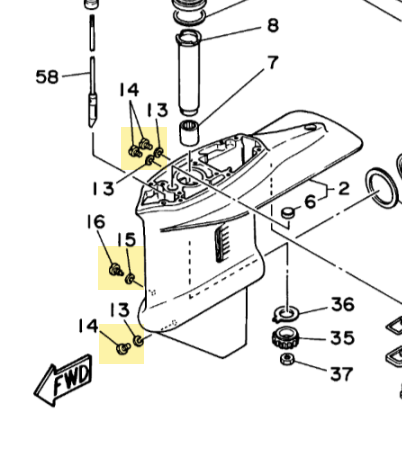 8
7
58
14
13
13
2
6
16
15
13
14
36
35
37
FWD