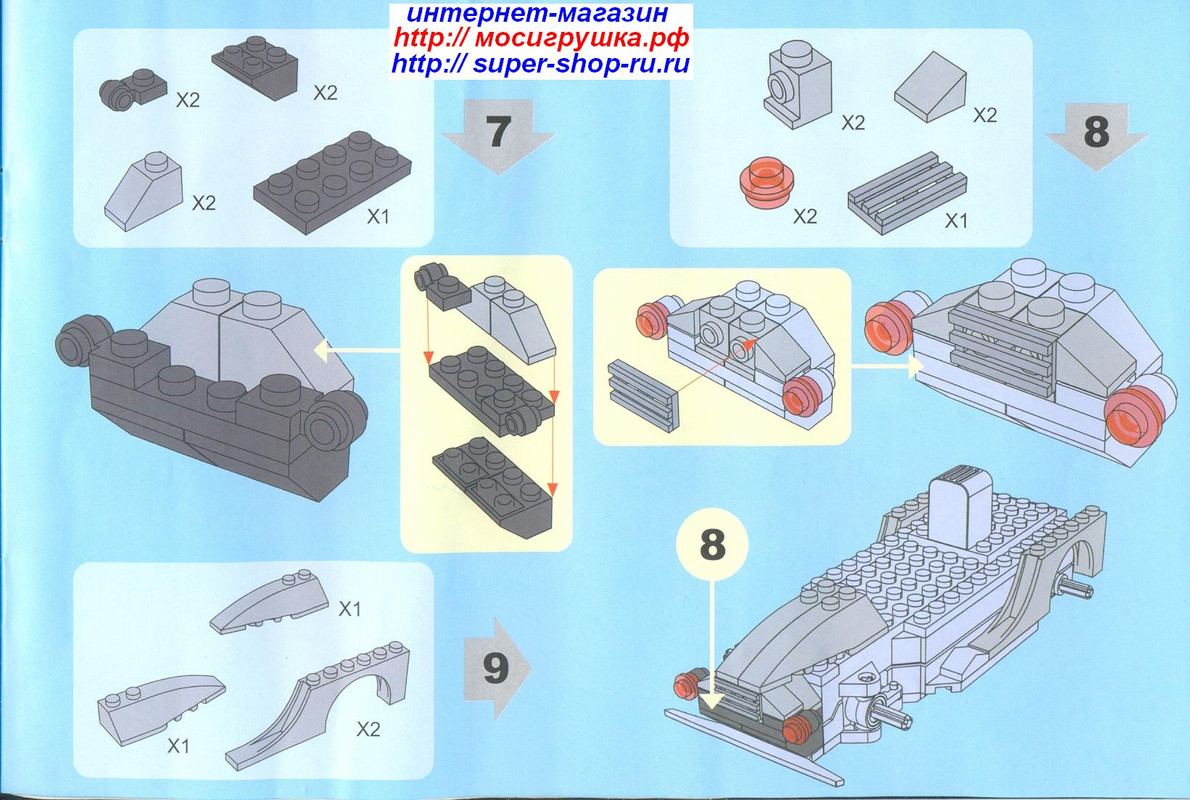 интернет-магазин
http:// мосигрушка.рф
http:// super-shop-ru.ru

X2
X2
X2
X1

7

X2
X2
X2
X1

8

8

X1
X1
X2

9