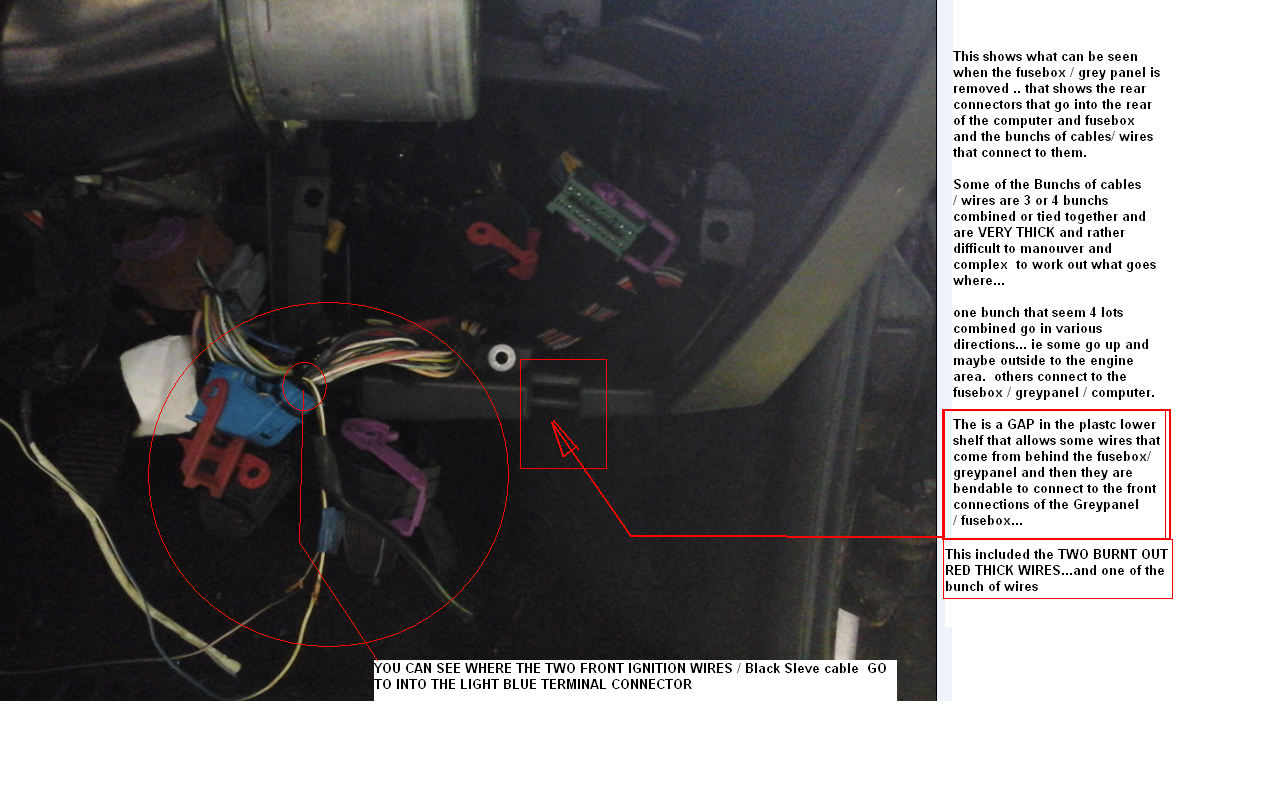 This shows what can be seen when the fusebox / grey panel is removed .. that shows the rear connectors that go into the rear of the computer and fusebox and the bunchs of cables/ wires that connect to them.

Some of the Bunchs of cables / wires are 3 or 4 bunchs combined or tied together and are VERY THICK and rather difficult to manouver and complex to work out what goes where...

one bunch that seem 4 lots combined go in various directions... ie some go up and maybe outside to the engine area. others connect to the fusebox / greypanel / computer.

The is a GAP in the plastc lower shelf that allows some wires that come from behind the fusebox/ greypanel and then they are bendable to connect to the front connections of the Greypanel / fusebox...

This included the TWO BURNT OUT RED THICK WIRES...and one of the bunch of wires

YOU CAN SEE WHERE THE TWO FRONT IGNITION WIRES / Black Sleve cable GO TO INTO THE LIGHT BLUE TERMINAL CONNECTOR