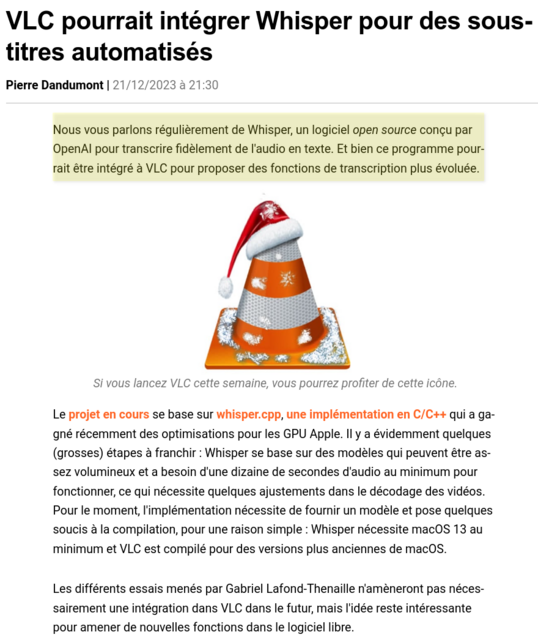 VLC pourrait intégrer Whisper pour des sous-titres automatisés

Pierre Dandumont | 21/12/2023 à 21:30

Nous vous parlons régulièrement de Whisper, un logiciel open source conçu par OpenAI pour transcrire fidèlement de l'audio en texte. Et bien ce programme pourrait être intégré à VLC pour proposer des fonctions de transcription plus évoluée.

Si vous lancez VLC cette semaine, vous pourrez profiter de cette icône.

Le projet en cours se base sur whisper.cpp, une implémentation en C/C++ qui a gagné récemment des optimisations pour les GPU Apple. Il y a évidemment quelques (grosses) étapes à franchir : Whisper se base sur des modèles qui peuvent être assez volumineux et a besoin d'une dizaine de secondes d'audio au minimum pour fonctionner, ce qui nécessite quelques ajustements dans le décodage des vidéos. Pour le moment, l'implémentation nécessite de fournir un modèle et pose quelques soucis à la compilation, pour une raison simple : Whisper nécessite macOS 13 au minimum et VLC est compilé pour des versions plus anciennes de macOS.

Les différents essais menés par Gabriel Lafond-Thenaille n'amèneront pas nécessairement une intégration dans VLC dans le futur, mais l'idée reste intéressante pour amener de nouvelles fonctions dans le logiciel libre.