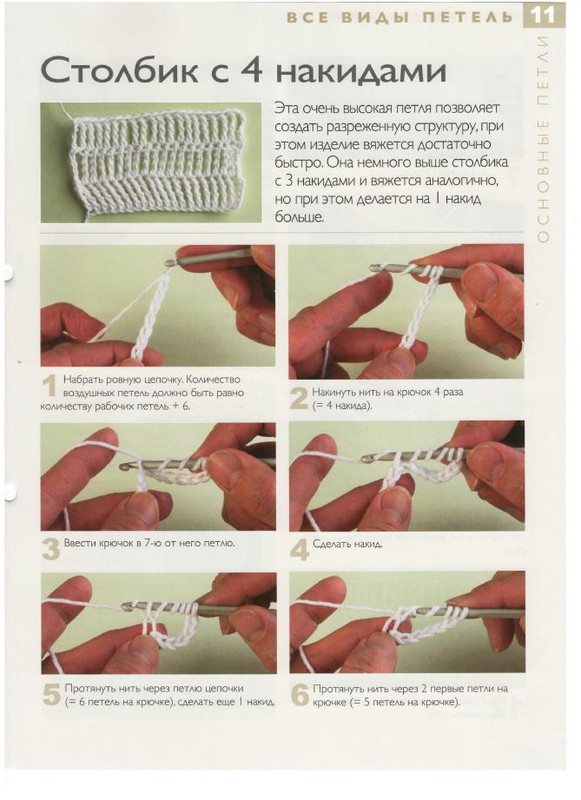 ВСЕ ВИДЫ ПЕТЕЛЬ 11

ОСНОВНЫЕ ПЕТЛИ

Столбик с 4 накидами

Эта очень высокая петля позволяет создать разреженную структуру, при этом изделие вяжется достаточно быстро. Она немного выше столбика с 3 накидами и вяжется аналогично, но при этом делается на 1 накид больше.

1 Набрать ровную цепочку. Количество воздушных петель должно быть равно количеству рабочих петель + 6.

2 Накинуть нить на крючок 4 раза (= 4 накида).

3 Ввести крючок в 7-ю от него петлю.

4 Сделать накид.

5 Протянуть нить через петлю цепочки (= 6 петель на крючке), сделать еще 1 накид.

6 Протянуть нить через 2 первые петли на крючке (= 5 петель на крючке).