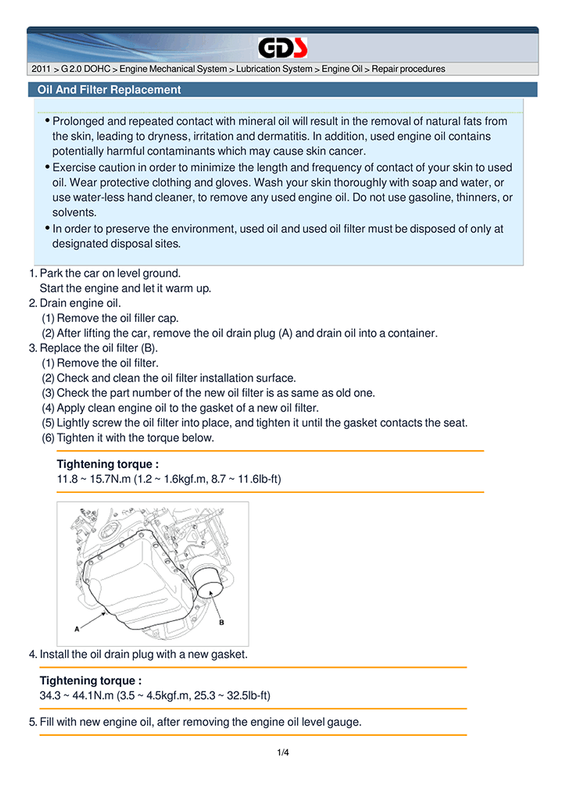 GDS

2011 > G 2.0 DOHC > Engine Mechanical System > Lubrication System > Engine Oil > Repair procedures

Oil And Filter Replacement

• Prolonged and repeated contact with mineral oil will result in the removal of natural fats from the skin, leading to dryness, irritation and dermatitis. In addition, used engine oil contains potentially harmful contaminants which may cause skin cancer.
• Exercise caution in order to minimize the length and frequency of contact of your skin to used oil. Wear protective clothing and gloves. Wash your skin thoroughly with soap and water, or use water-less hand cleaner, to remove any used engine oil. Do not use gasoline, thinners, or solvents.
• In order to preserve the environment, used oil and used oil filter must be disposed of only at designated disposal sites.

1. Park the car on level ground.
Start the engine and let it warm up.
2. Drain engine oil.
(1) Remove the oil filler cap.
(2) After lifting the car, remove the oil drain plug (A) and drain oil into a container.
3. Replace the oil filter (B).
(1) Remove the oil filter.
(2) Check and clean the oil filter installation surface.
(3) Check the part number of the new oil filter is as same as old one.
(4) Apply clean engine oil to the gasket of a new oil filter.
(5) Lightly screw the oil filter into place, and tighten it until the gasket contacts the seat.
(6) Tighten it with the torque below.

Tightening torque :
11.8 ~ 15.7N.m (1.2 ~ 1.6kgf.m, 8.7 ~ 11.6lb-ft)

A
B

4. Install the oil drain plug with a new gasket.

Tightening torque :
34.3 ~ 44.1N.m (3.5 ~ 4.5kgf.m, 25.3 ~ 32.5lb-ft)

5. Fill with new engine oil, after removing the engine oil level gauge.

1/4