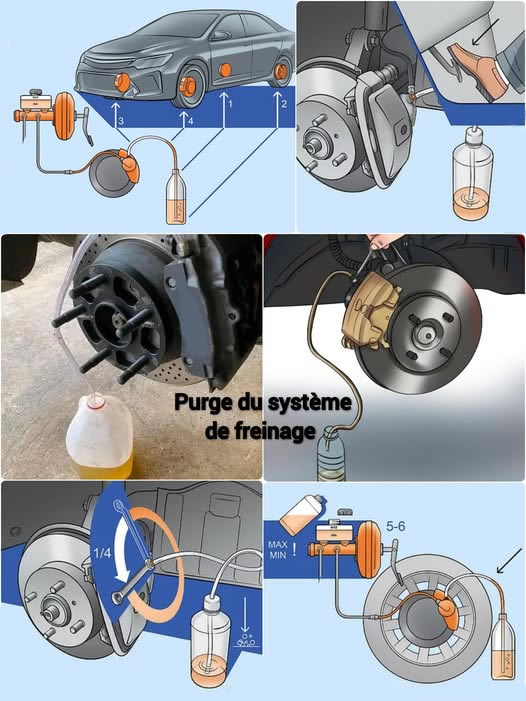 3
4
1
2

Purge du système de freinage

1/4

MAX
MIN
!
5-6