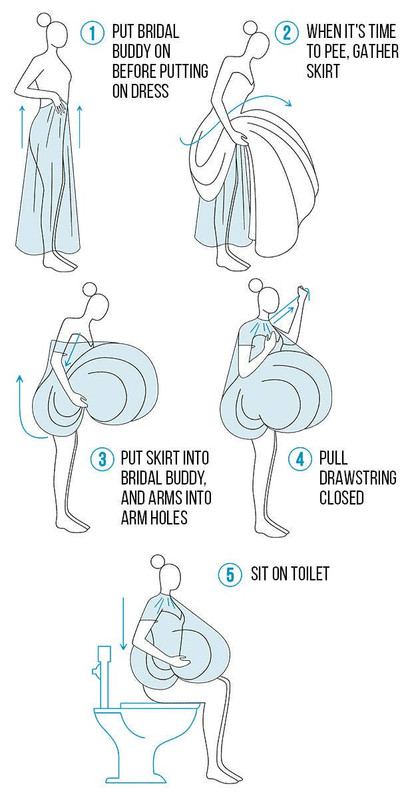 1 PUT BRIDAL BUDDY ON BEFORE PUTTING ON DRESS

2 WHEN IT'S TIME TO PEE, GATHER SKIRT

3 PUT SKIRT INTO BRIDAL BUDDY, AND ARMS INTO ARM HOLES

4 PULL DRAWSTRING CLOSED

5 SIT ON TOILET