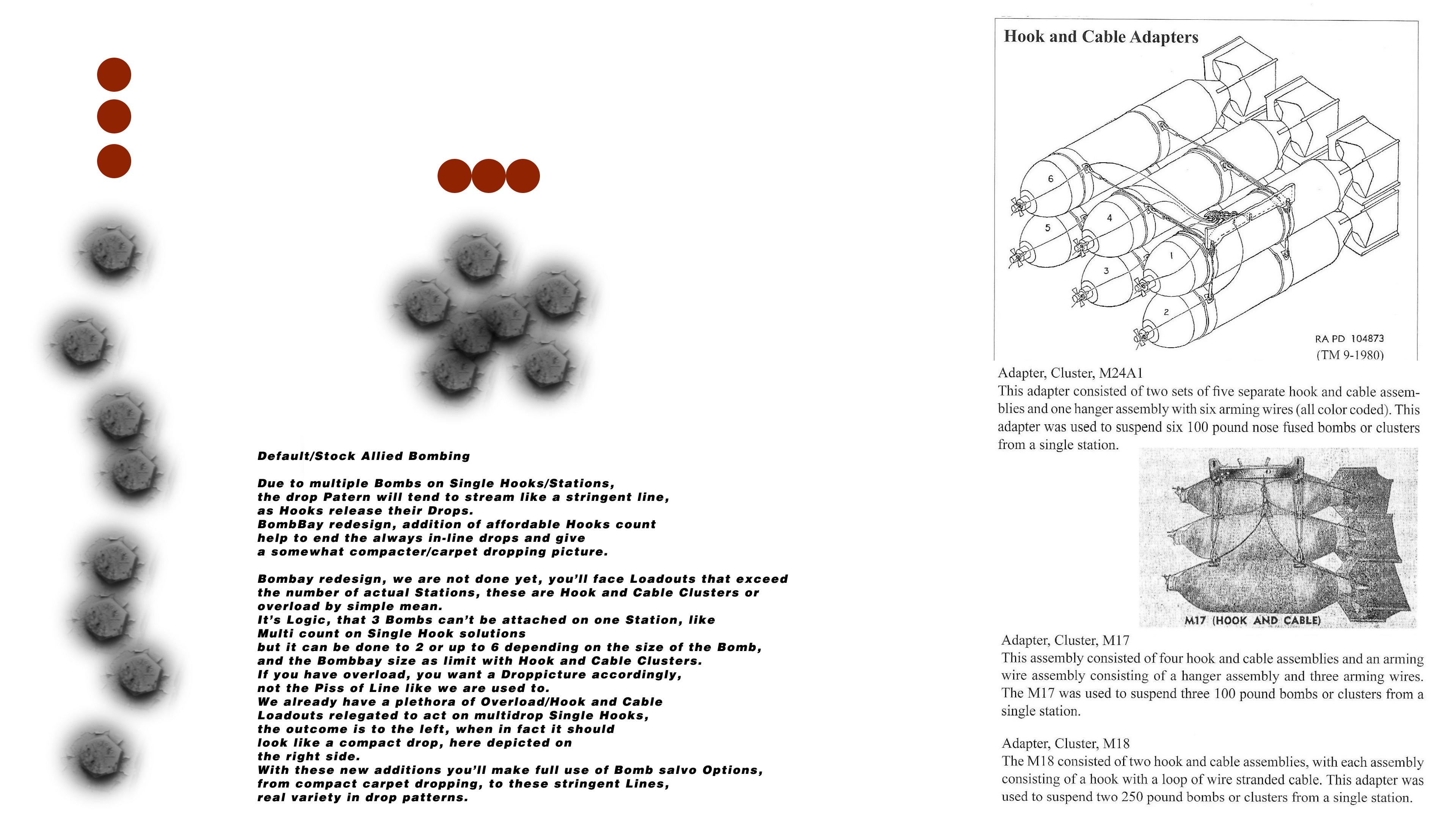 Default/Stock Allied Bombing

Due to multiple Bombs on Single Hooks/Stations, the drop Patern will tend to stream like a stringent line, as Hooks release their Drops. BombBay redesign, addition of affordable Hooks count help to end the always in-line drops and give a somewhat compacter/carpet dropping picture.

Bombay redesign, we are not done yet, you'll face Loadouts that exceed the number of actual Stations, these are Hook and Cable Clusters or overload by simple mean. It's Logic, that 3 Bombs can't be attached on one Station, like Multi count on Single Hook solutions but it can be done to 2 or up to 6 depending on the size of the Bomb, and the Bombbay size as limit with Hook and Cable Clusters. If you have overload, you want a Droppicture accordingly, not the Piss of Line like we are used to. We already have a plethora of Overload/Hook and Cable Loadouts relegated to act on multidrop Single Hooks, the outcome is to the left, when in fact it should look like a compact drop, here depicted on the right side. With these new additions you'll make full use of Bomb salvo Options, from compact carpet dropping, to these stringent Lines, real variety in drop patterns.

Hook and Cable Adapters

6
5
4
3
1
2

RA PD 104873
(TM 9-1980)

Adapter, Cluster, M24A1
This adapter consisted of two sets of five separate hook and cable assemblies and one hanger assembly with six arming wires (all color coded). This adapter was used to suspend six 100 pound nose fused bombs or clusters from a single station.

M17 (HOOK AND CABLE)

Adapter, Cluster, M17
This assembly consisted of four hook and cable assemblies and an arming wire assembly consisting of a hanger assembly and three arming wires. The M17 was used to suspend three 100 pound bombs or clusters from a single station.

Adapter, Cluster, M18
The M18 consisted of two hook and cable assemblies, with each assembly consisting of a hook with a loop of wire stranded cable. This adapter was used to suspend two 250 pound bombs or clusters from a single station.