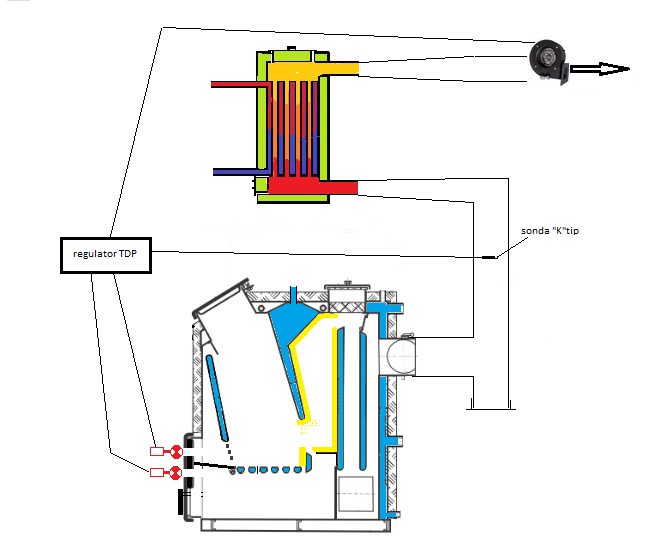 sonda "K"tip

regulator TDP