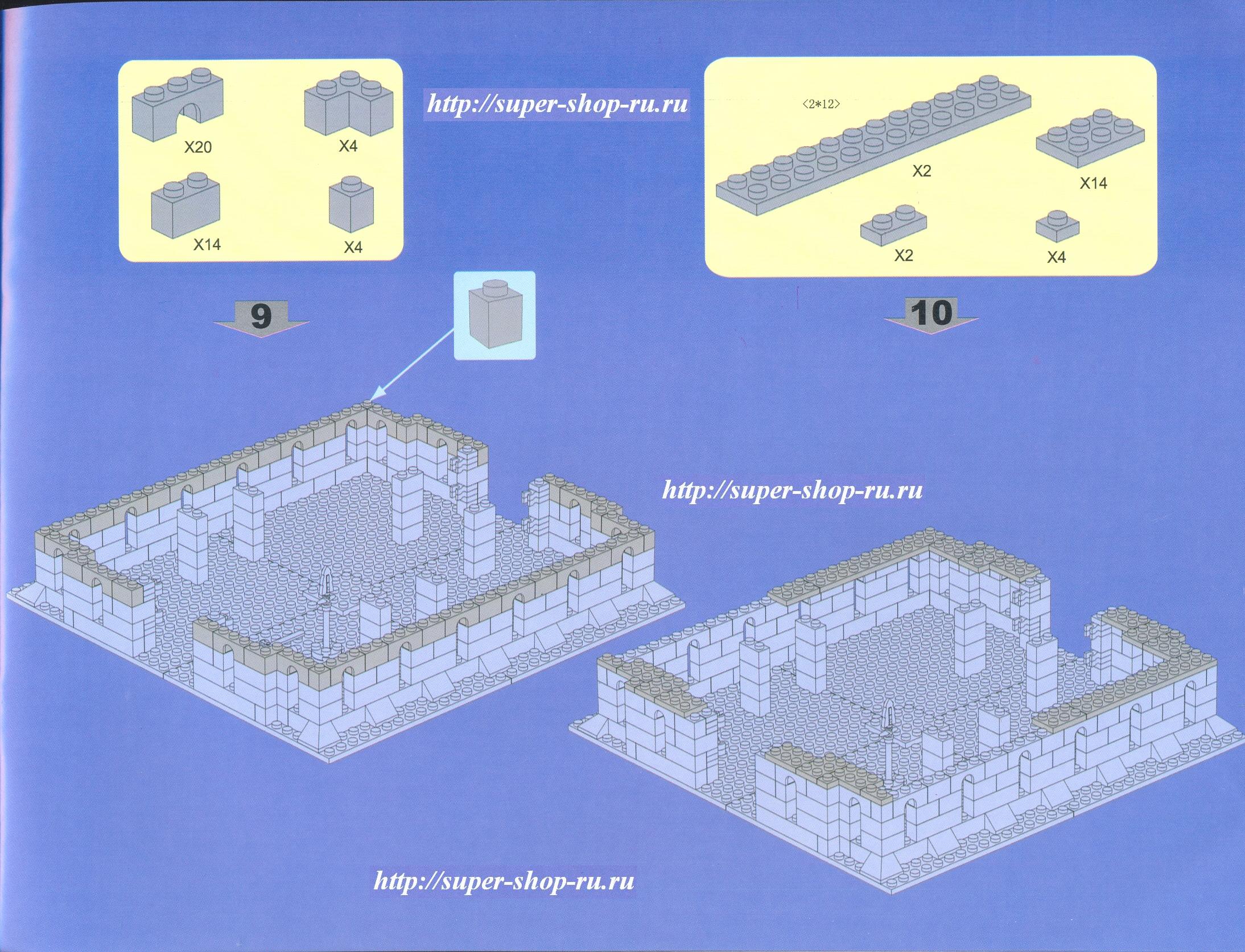 X20
X4
X14
X4

http://super-shop-ru.ru

<2*12>
X2
X14
X2
X4

9

10

http://super-shop-ru.ru

http://super-shop-ru.ru