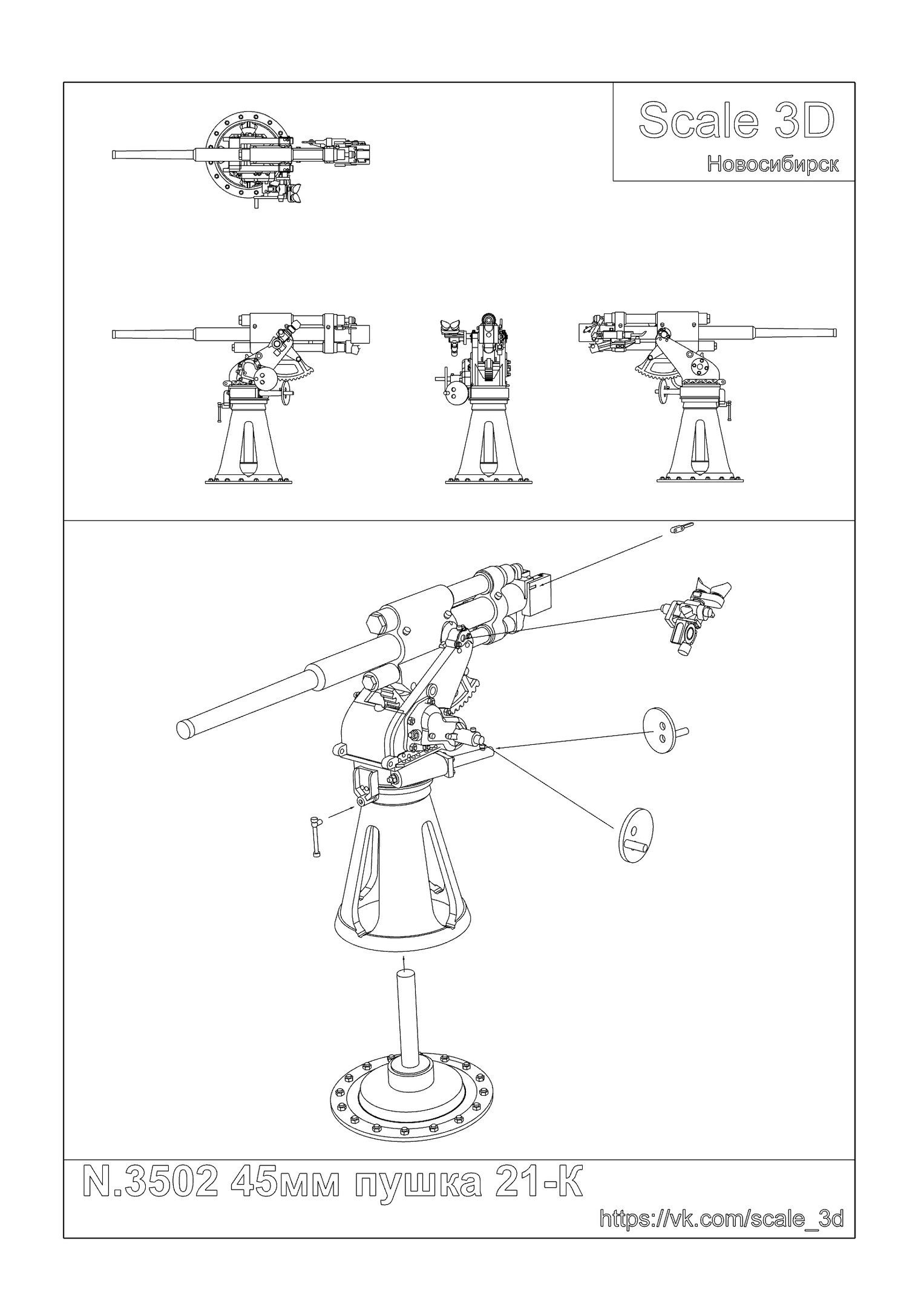 Scale 3D
Новосибирск

N.3502 45мм пушка 21-К
https://vk.com/scale_3d