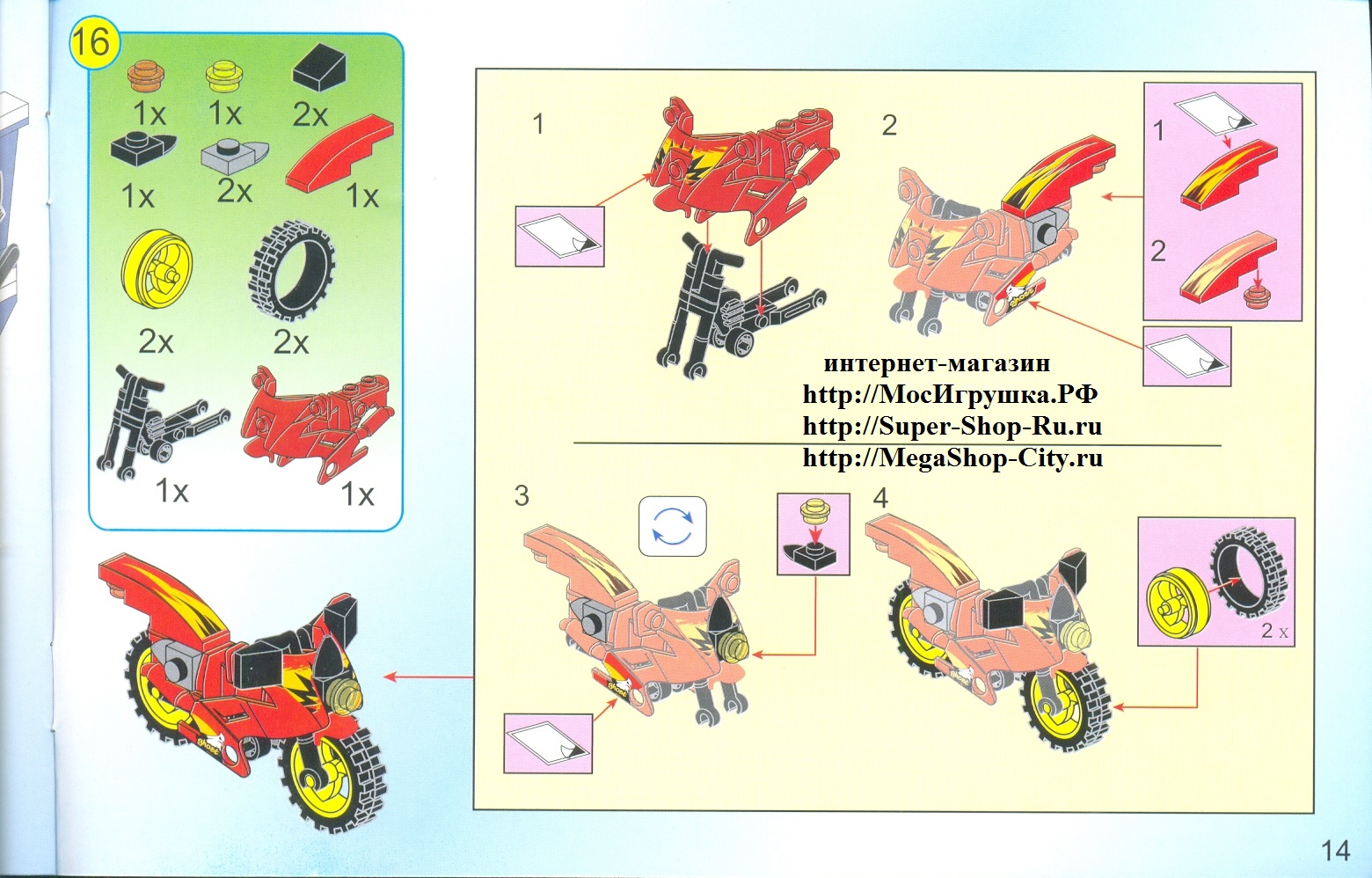 16

1x 1x 2x

1x 2x 1x

2x 2x

1x 1x

1

2

1

2

интернет-магазин
http://МосИгрушка.РФ
http://Super-Shop-Ru.ru
http://MegaShop-City.ru

3

4

2 x

14