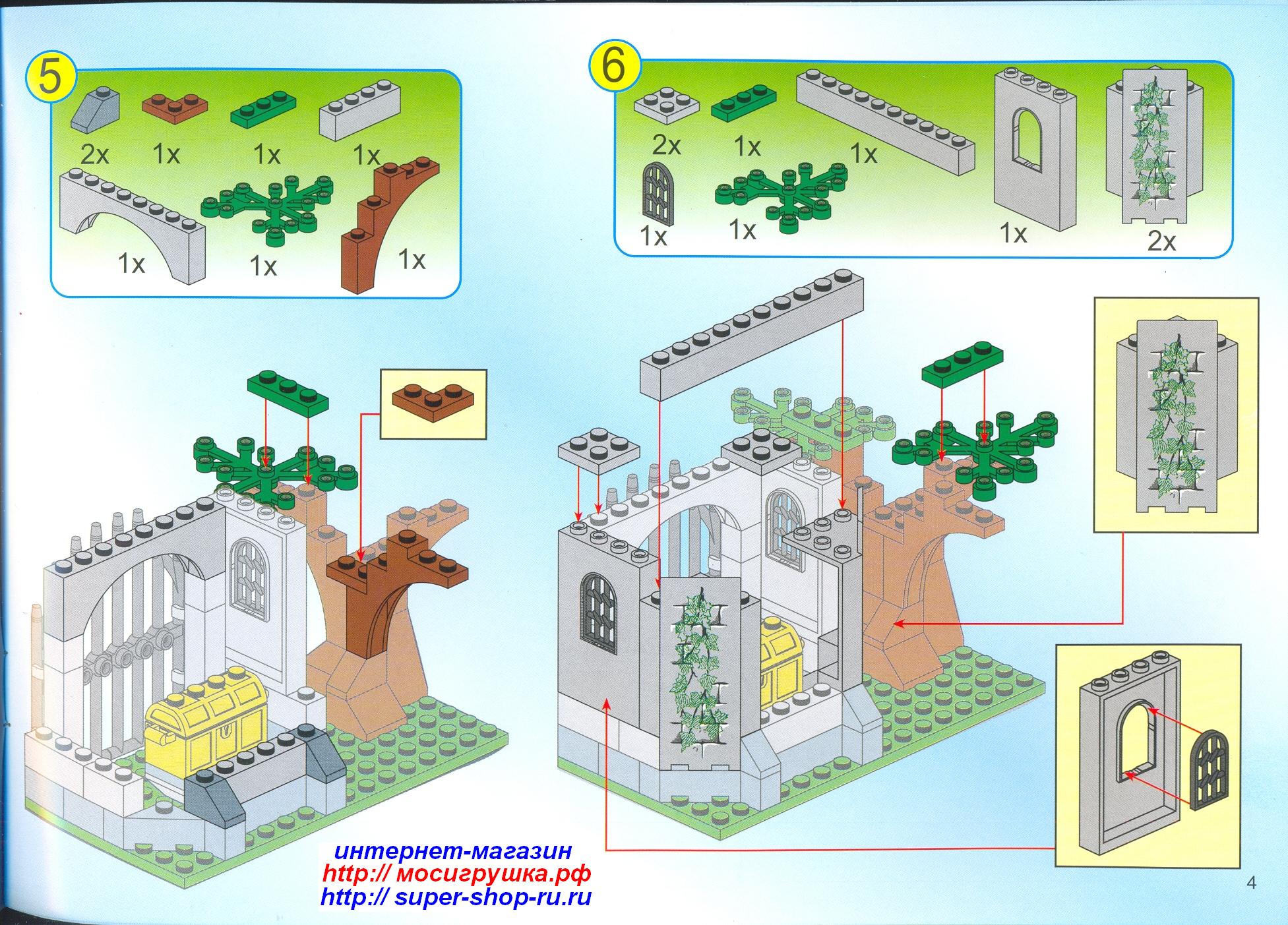 5

2x 1x 1x 1x

1x 1x 1x

6

2x 1x 1x

1x 1x 1x 2x

интернет-магазин
http:// мосигрушка.рф
http:// super-shop-ru.ru

4