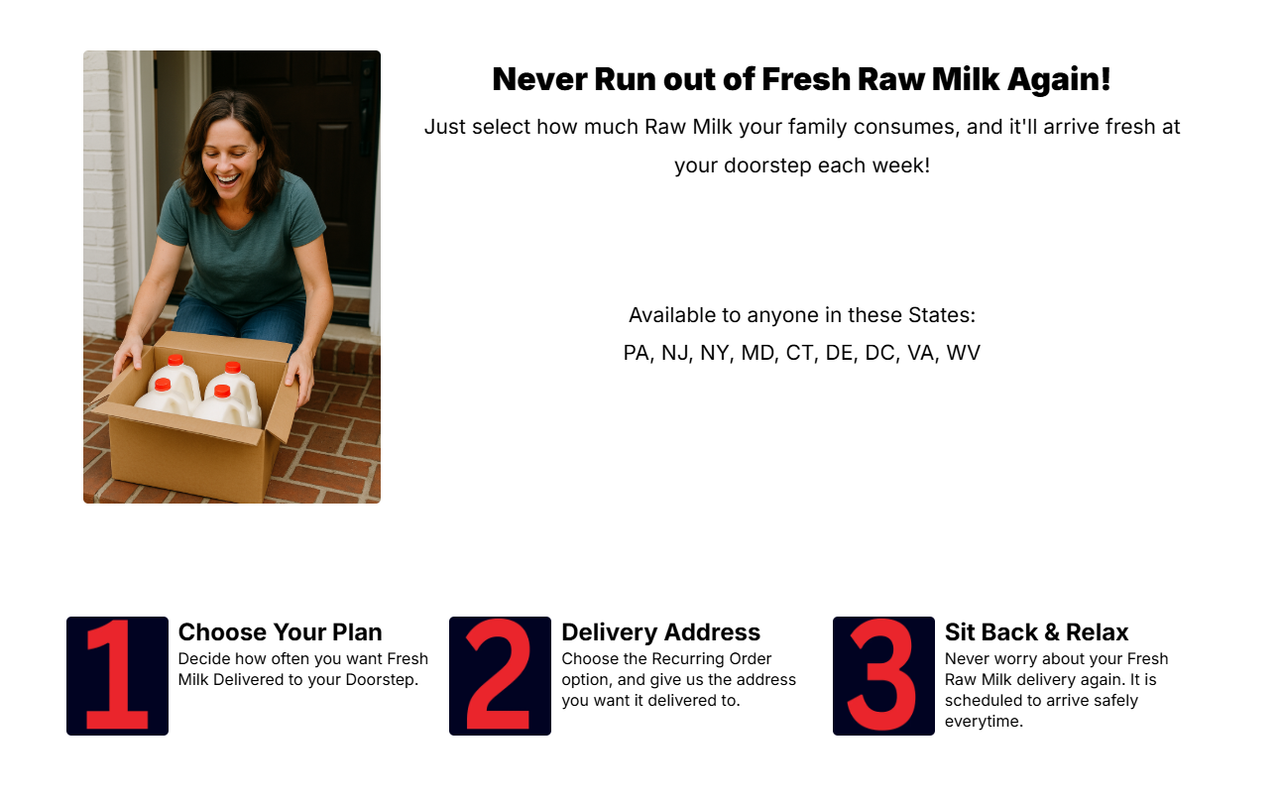 Never Run out of Fresh Raw Milk Again!

Just select how much Raw Milk your family consumes, and it'll arrive fresh at your doorstep each week!

Available to anyone in these States:
PA, NJ, NY, MD, CT, DE, DC, VA, WV

1
Choose Your Plan
Decide how often you want Fresh Milk Delivered to your Doorstep.

2
Delivery Address
Choose the Recurring Order option, and give us the address you want it delivered to.

3
Sit Back & Relax
Never worry about your Fresh Raw Milk delivery again. It is scheduled to arrive safely everytime.