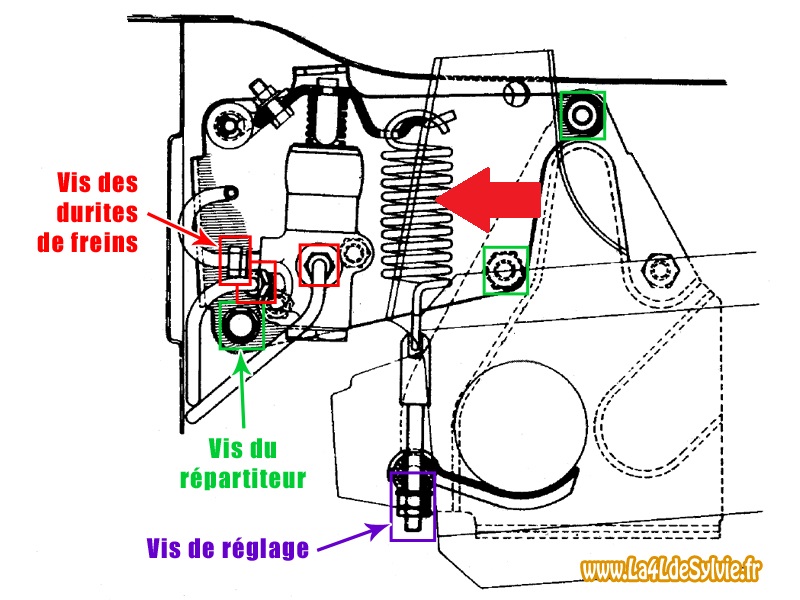 Vis des durites de freins

Vis du répartiteur

Vis de réglage

www.La4LdeSylvie.fr