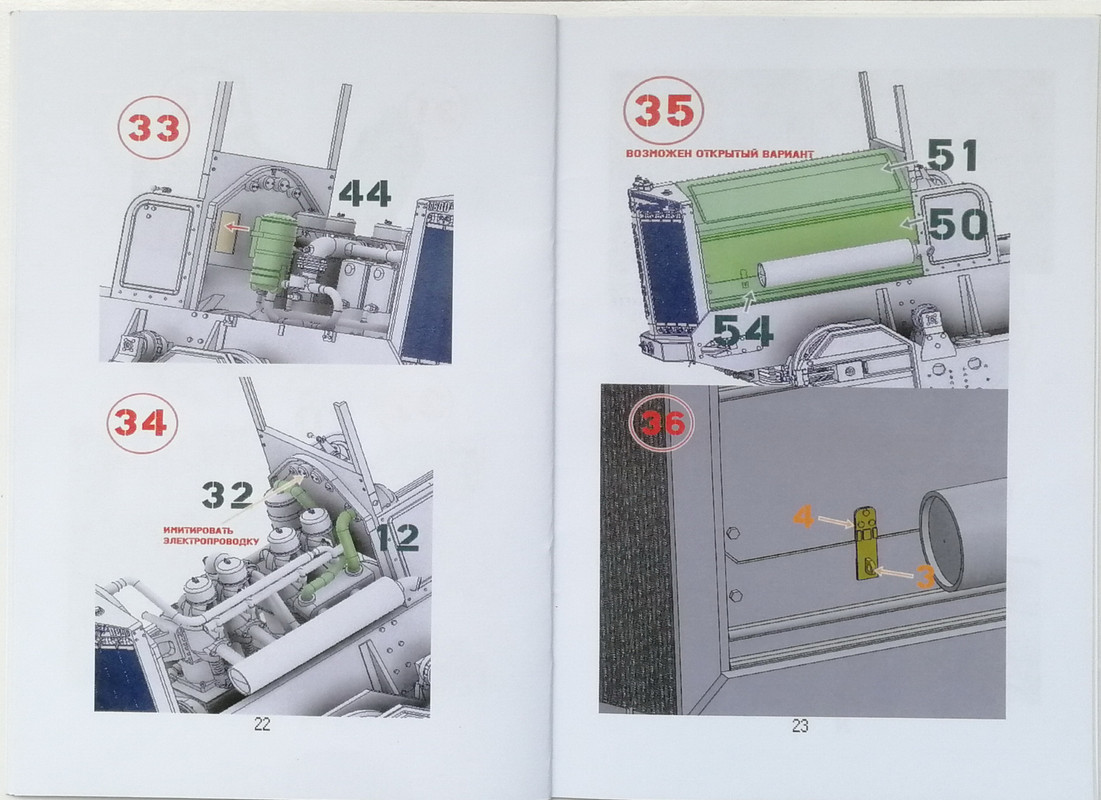 33

44

34

32

ИМИТИРОВАТЬ ЭЛЕКТРОПРОВОДКУ

12

22

35

ВОЗМОЖЕН ОТКРЫТЫЙ ВАРИАНТ

51

50

54

36

4

3

23