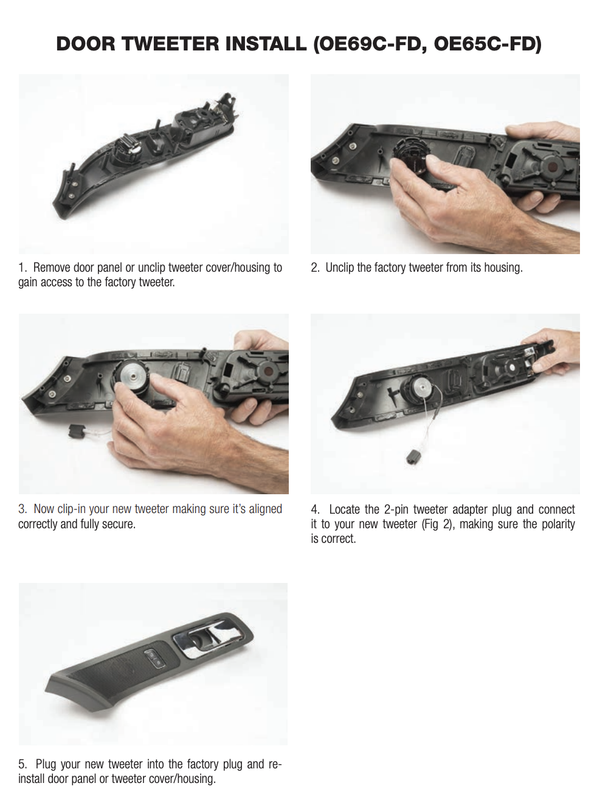 DOOR TWEETER INSTALL (OE69C-FD, OE65C-FD)

1. Remove door panel or unclip tweeter cover/housing to gain access to the factory tweeter.

2. Unclip the factory tweeter from its housing.

3. Now clip-in your new tweeter making sure it's aligned correctly and fully secure.

4. Locate the 2-pin tweeter adapter plug and connect it to your new tweeter (Fig 2), making sure the polarity is correct.

5. Plug your new tweeter into the factory plug and re-install door panel or tweeter cover/housing.