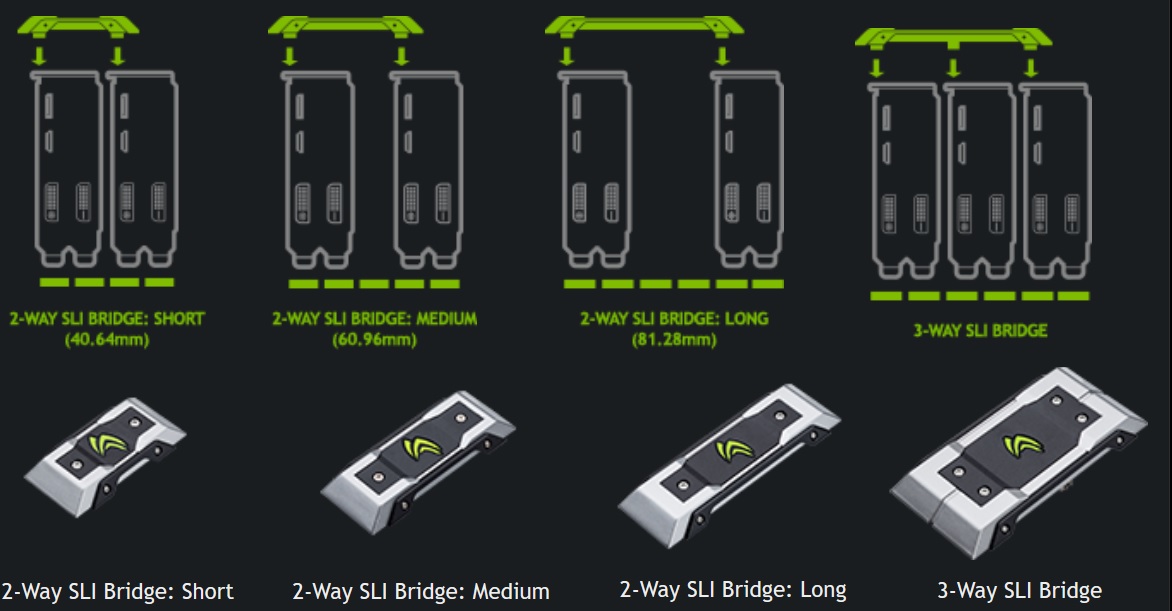 2-WAY SLI BRIDGE: SHORT
(40.64mm)

2-WAY SLI BRIDGE: MEDIUM
(60.96mm)

2-WAY SLI BRIDGE: LONG
(81.28mm)

3-WAY SLI BRIDGE

2-Way SLI Bridge: Short

2-Way SLI Bridge: Medium

2-Way SLI Bridge: Long

3-Way SLI Bridge